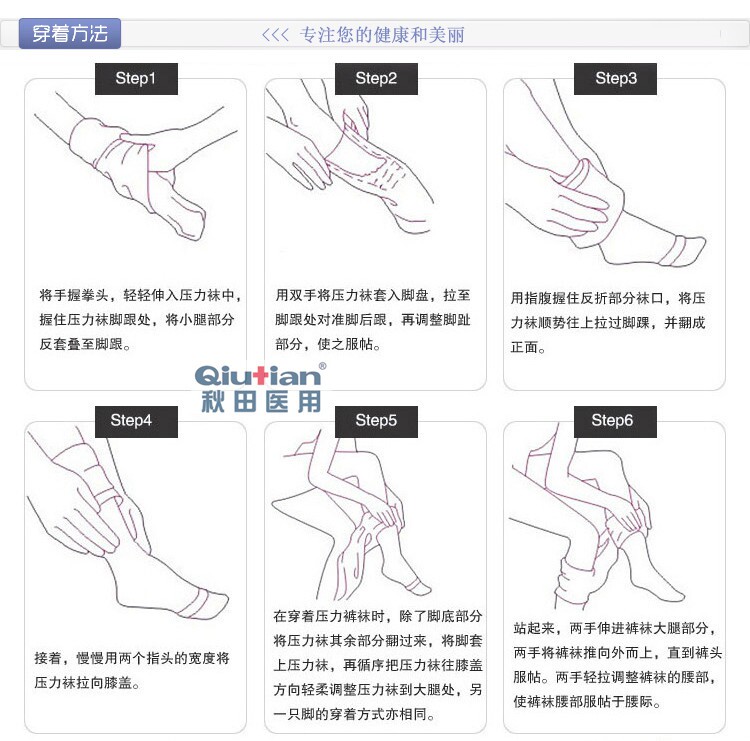 穿着方法

<<< 专注您的健康和美丽

Step1

将手握拳头，轻轻伸入压力袜中，握住压力袜脚跟处，将小腿部分反套叠至脚跟。

Step2

用双手将压力袜套入脚盘，拉至脚跟处对准脚后跟，再调整脚趾部分，使之服帖。

Step3

用指腹握住反折部分袜口，将压力袜顺势往上拉过脚踝，并翻成正面。

Qiutian®
秋田医用

Step4

接着，慢慢用两个指头的宽度将压力袜拉向膝盖。

Step5

在穿着压力裤袜时，除了脚底部分将压力袜其余部分翻过来，将脚套上压力袜，再循序把压力袜往膝盖方向轻柔调整压力袜到大腿处，另一只脚的穿着方式亦相同。

Step6

站起来，两手伸进裤袜大腿部分，两手将裤袜推向外而上，直到裤头服帖。两手轻拉调整裤袜的腰部，使裤袜腰部服帖于腰际。