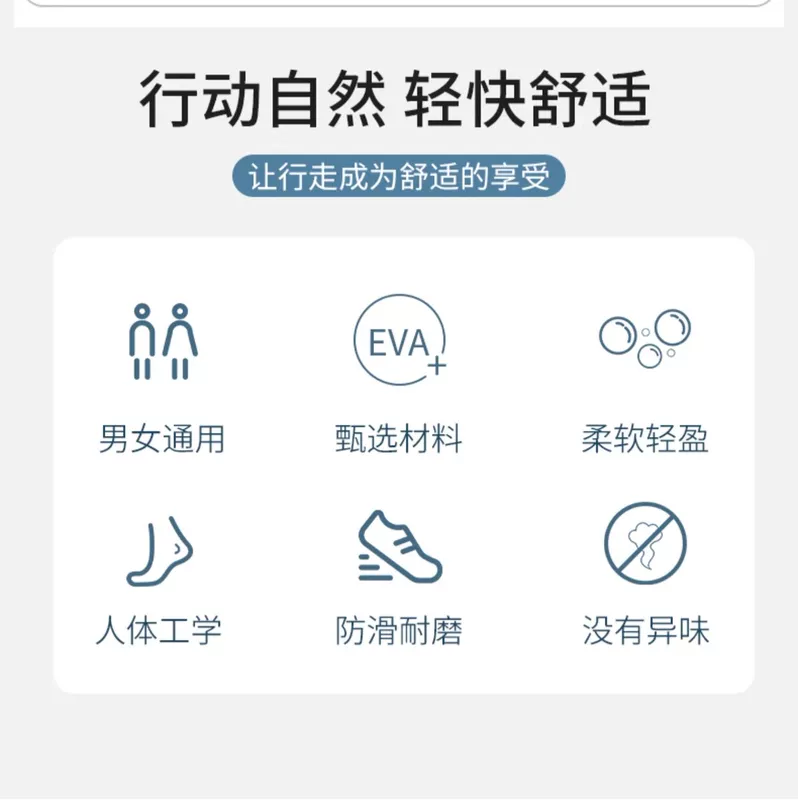 行动自然 轻快舒适

让行走成为舒适的享受

EVA+

男女通用

甄选材料

柔软轻盈

人体工学

防滑耐磨

没有异味