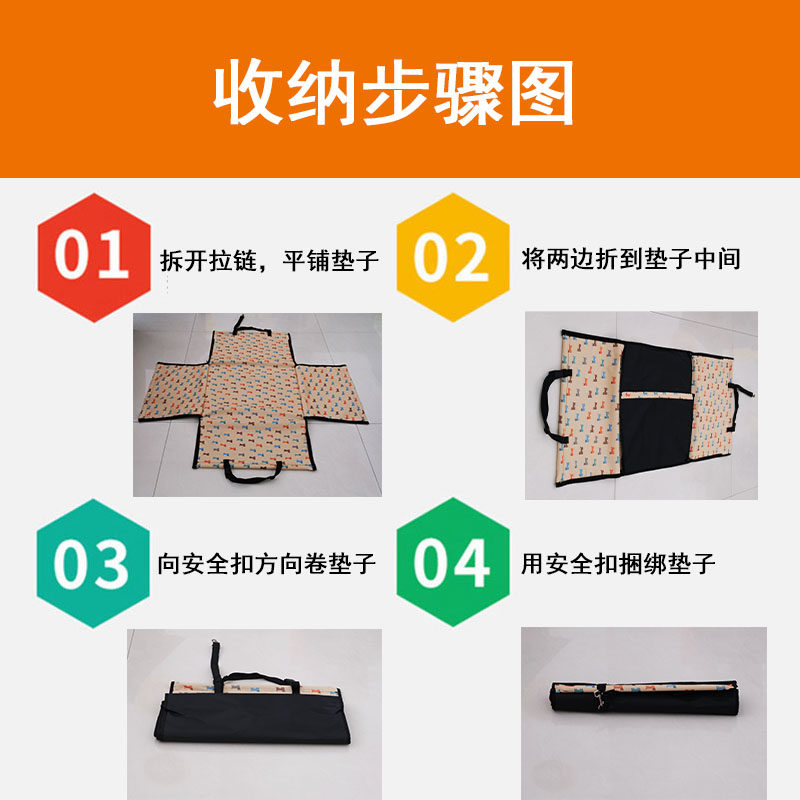 收纳步骤图

01 拆开拉链，平铺垫子

02 将两边折到垫子中间

03 向安全扣方向卷垫子

04 用安全扣捆绑垫子