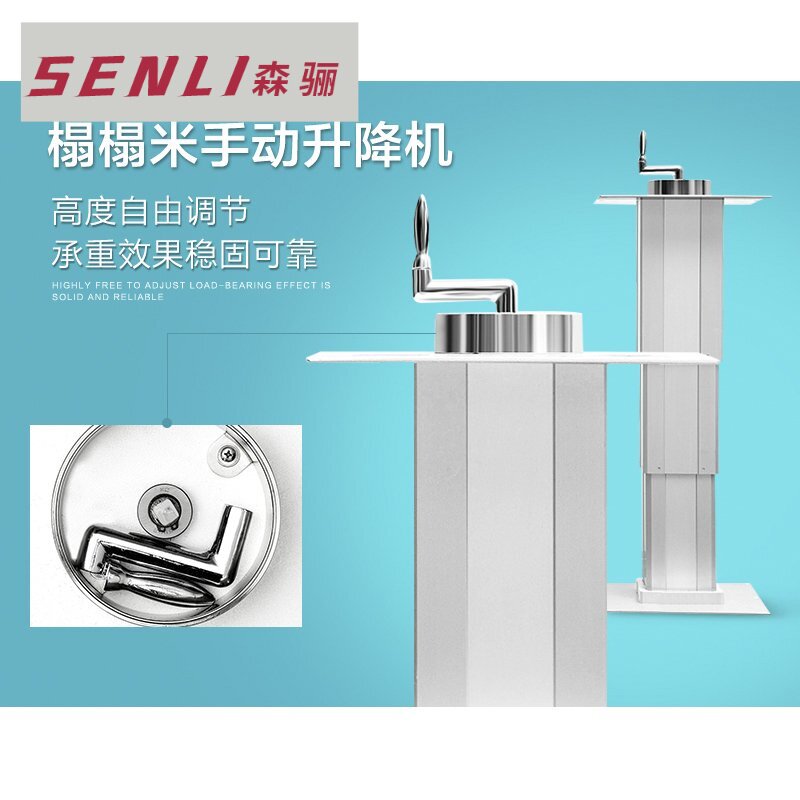 SENLI森骊

榻榻米手动升降机

高度自由调节
承重效果稳固可靠

HIGHLY FREE TO ADJUST LOAD-BEARING EFFECT IS SOLID AND RELIABLE