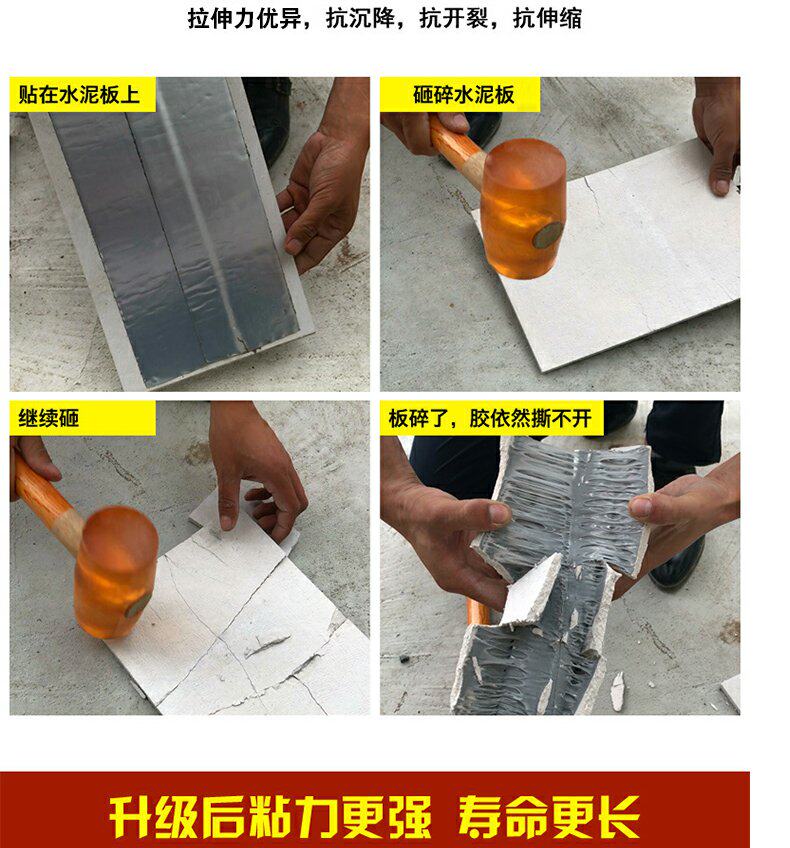 拉伸力优异，抗沉降，抗开裂，抗伸缩

贴在水泥板上

砸碎水泥板

继续砸

板碎了，胶依然撕不开

升级后粘力更强 寿命更长