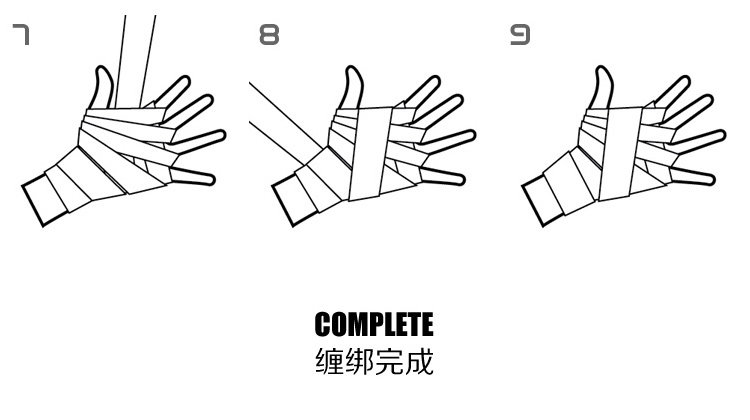 7

8

9

COMPLETE
缠绑完成