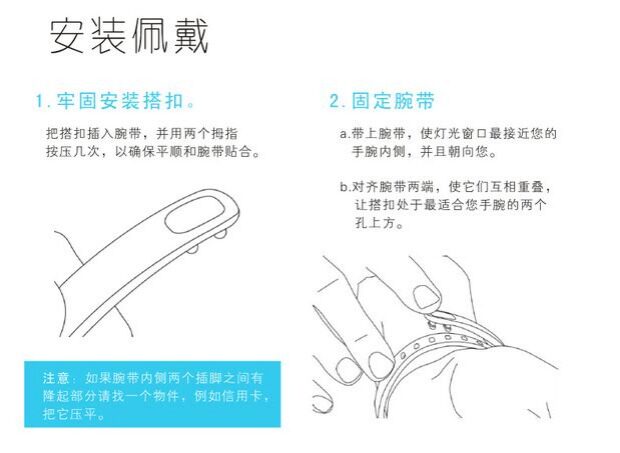 安装佩戴

1. 牢固安装搭扣。

把搭扣插入腕带，并用两个拇指按压几次，以确保平顺和腕带贴合。

注意：如果腕带内侧两个插脚之间有隆起部分请找一个物件，例如信用卡，把它压平。

2. 固定腕带

a.带上腕带，使灯光窗口最接近您的手腕内侧，并且朝向您。

b.对齐腕带两端，使它们互相重叠，让搭扣处于最适合您手腕的两个孔上方。