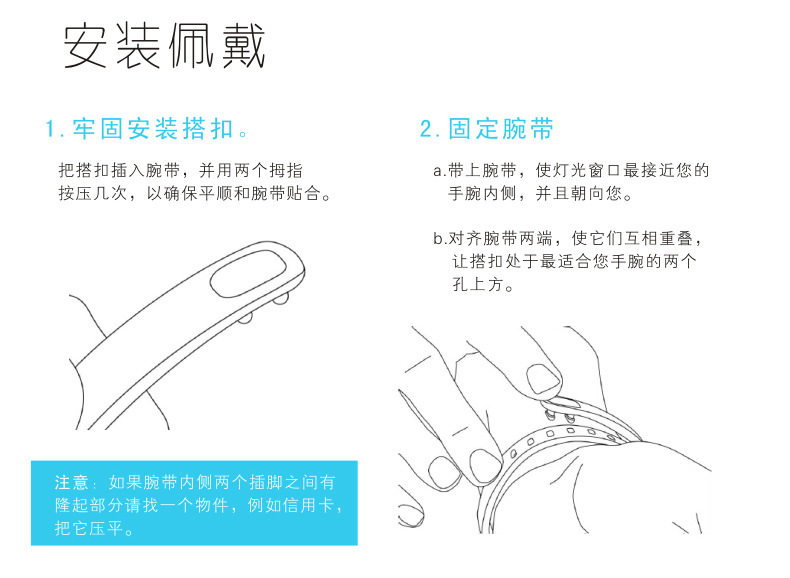 安装佩戴

1. 牢固安装搭扣。

把搭扣插入腕带，并用两个拇指按压几次，以确保平顺和腕带贴合。

注意：如果腕带内侧两个插脚之间有隆起部分请找一个物件，例如信用卡，把它压平。

2. 固定腕带

a.带上腕带，使灯光窗口最接近您的手腕内侧，并且朝向您。

b.对齐腕带两端，使它们互相重叠，让搭扣处于最适合您手腕的两个孔上方。