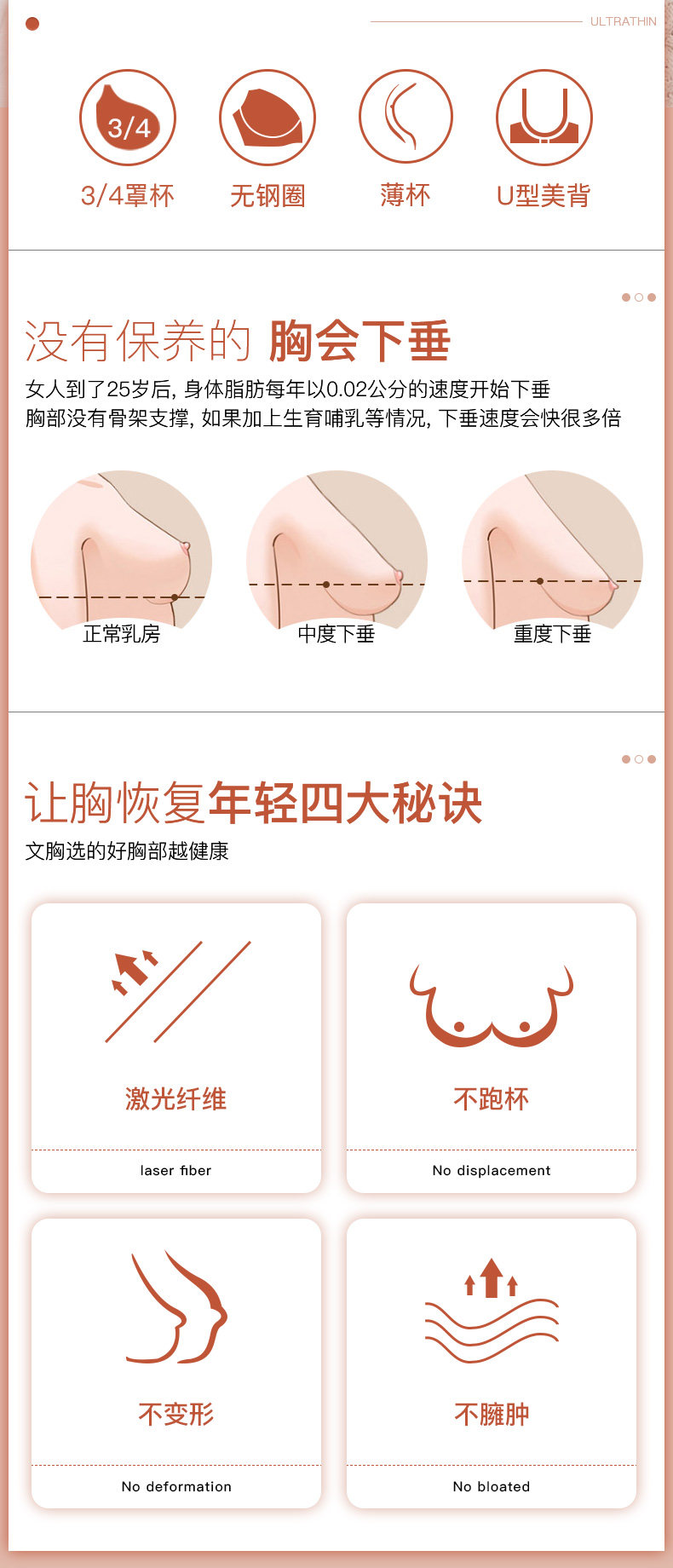 ULTRATHIN

3/4

3/4罩杯

无钢圈

薄杯

U型美背

没有保养的 胸会下垂

女人到了25岁后, 身体脂肪每年以0.02公分的速度开始下垂
胸部没有骨架支撑, 如果加上生育哺乳等情况, 下垂速度会快很多倍

正常乳房

中度下垂

重度下垂

让胸恢复年轻四大秘诀

文胸选的好胸部越健康

激光纤维

laser fiber

不跑杯

No displacement

不变形

No deformation

不臃肿

No bloated