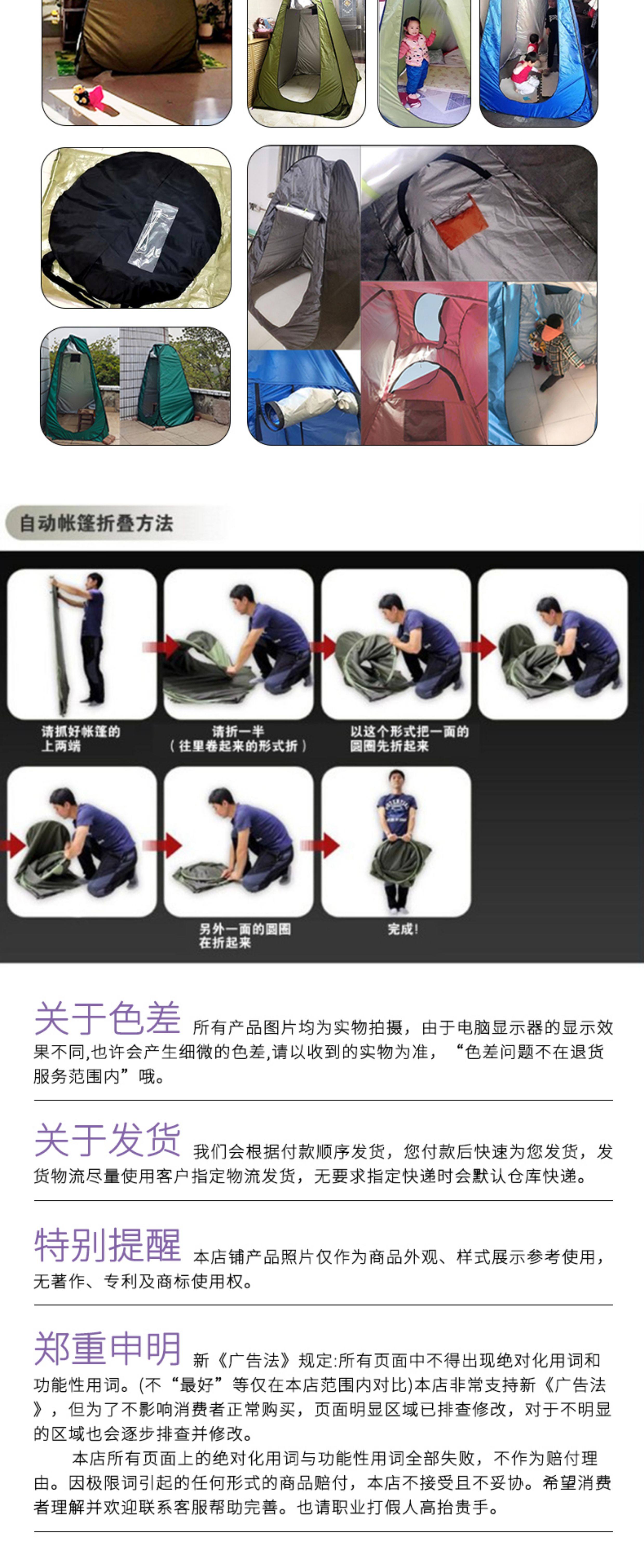 自动帐篷折叠方法

请抓好帐篷的上两端

请折一半（往里卷起来的形式折）

以这个形式把一面的圆圈先折起来

另外一面的圆圈在折起来

完成!

关于色差 所有产品图片均为实物拍摄，由于电脑显示器的显示效果不同,也许会产生细微的色差,请以收到的实物为准，“色差问题不在退货服务范围内”哦。

关于发货 我们会根据付款顺序发货，您付款后快速为您发货，发货物流尽量使用客户指定物流发货，无要求指定快递时会默认仓库快递。

特别提醒 本店铺产品照片仅作为商品外观、样式展示参考使用，无著作、专利及商标使用权。

郑重申明 新《广告法》规定:所有页面中不得出现绝对化用词和功能性用词。(不“最好”等仅在本店范围内对比)本店非常支持新《广告法》，但为了不影响消费者正常购买，页面明显区域已排查修改，对于不明显的区域也会逐步排查并修改。

本店所有页面上的绝对化用词与功能性用词全部失败，不作为赔付理由。因极限词引起的任何形式的商品赔付，本店不接受且不妥协。希望消费者理解并欢迎联系客服帮助完善。也请职业打假人高抬贵手。