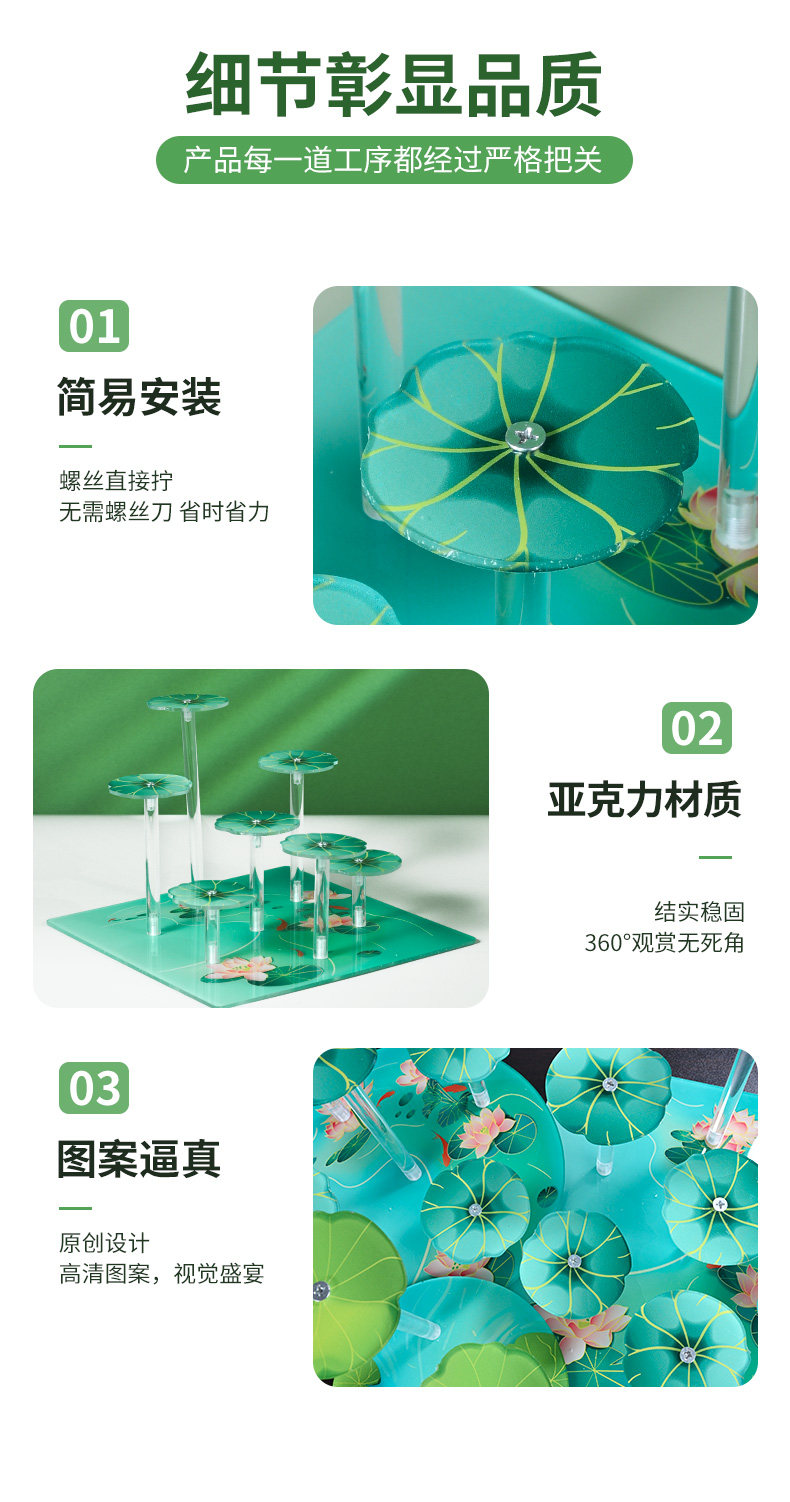 细节彰显品质

产品每一道工序都经过严格把关

01

简易安装

螺丝直接拧
无需螺丝刀 省时省力

02

亚克力材质

结实稳固
360°观赏无死角

03

图案逼真

原创设计
高清图案，视觉盛宴