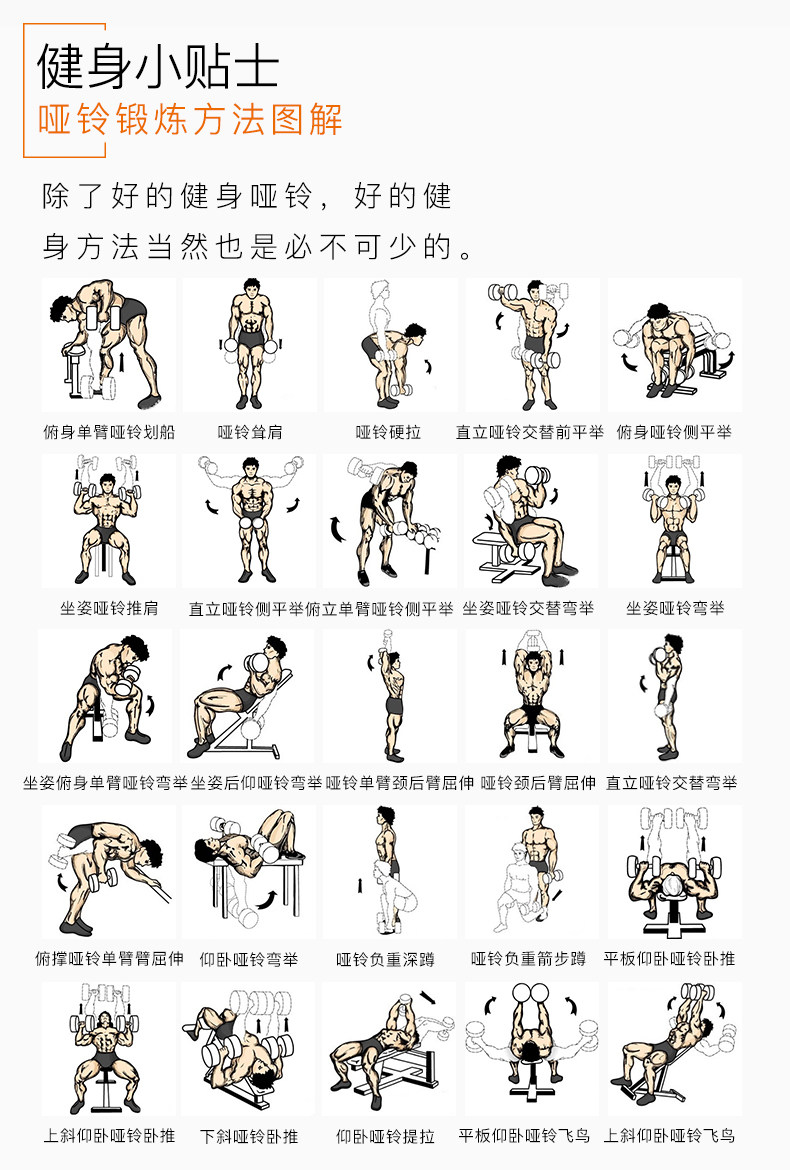 健身小贴士
哑铃锻炼方法图解

除了好的健身哑铃，好的健身方法当然也是必不可少的。

俯身单臂哑铃划船
哑铃耸肩
哑铃硬拉
直立哑铃交替前平举
俯身哑铃侧平举

坐姿哑铃推肩
直立哑铃侧平举
俯立单臂哑铃侧平举
坐姿哑铃交替弯举
坐姿哑铃弯举

坐姿俯身单臂哑铃弯举
坐姿后仰哑铃弯举
哑铃单臂颈后臂屈伸
哑铃颈后臂屈伸
直立哑铃交替弯举

俯撑哑铃单臂臂屈伸
仰卧哑铃弯举
哑铃负重深蹲
哑铃负重箭步蹲
平板仰卧哑铃卧推

上斜仰卧哑铃卧推
下斜哑铃卧推
仰卧哑铃提拉
平板仰卧哑铃飞鸟
上斜仰卧哑铃飞鸟