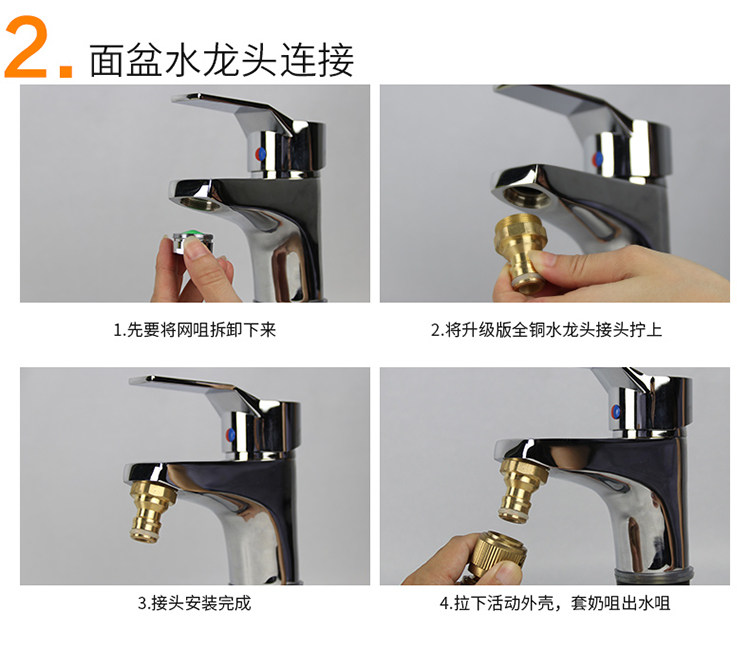 2. 面盆水龙头连接

1.先要将网咀拆卸下来

2.将升级版全铜水龙头接头拧上

3.接头安装完成

4.拉下活动外壳，套奶咀出水咀