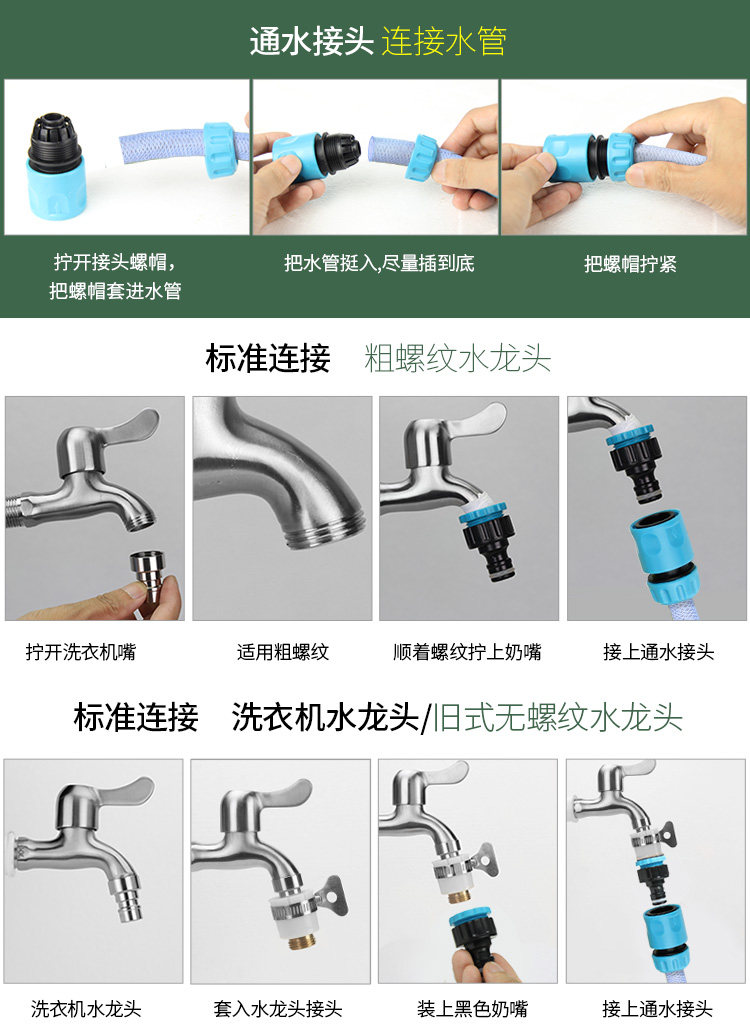 通水接头 连接水管

拧开接头螺帽，把螺帽套进水管

把水管挺入,尽量插到底

把螺帽拧紧

标准连接 粗螺纹水龙头

拧开洗衣机嘴

适用粗螺纹

顺着螺纹拧上奶嘴

接上通水接头

标准连接 洗衣机水龙头/旧式无螺纹水龙头

洗衣机水龙头

套入水龙头接头

装上黑色奶嘴

接上通水接头