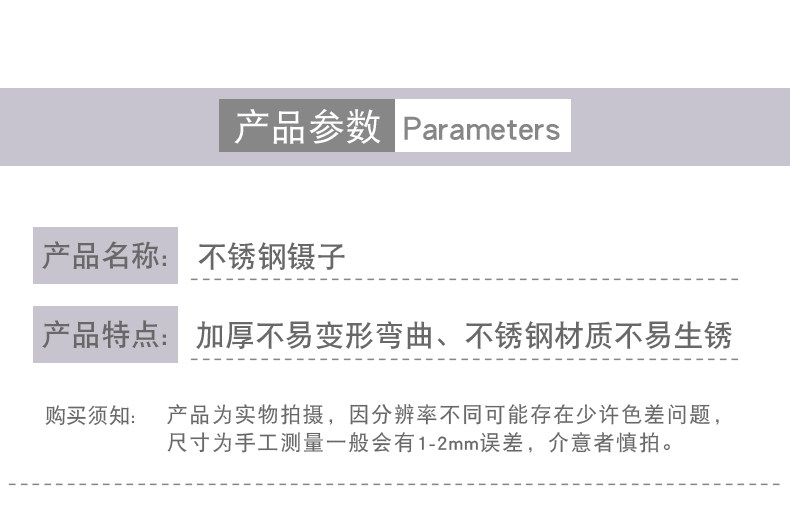 产品参数 Parameters

产品名称: 不锈钢镊子

产品特点: 加厚不易变形弯曲、不锈钢材质不易生锈

购买须知: 产品为实物拍摄，因分辨率不同可能存在少许色差问题，尺寸为手工测量一般会有1-2mm误差，介意者慎拍。