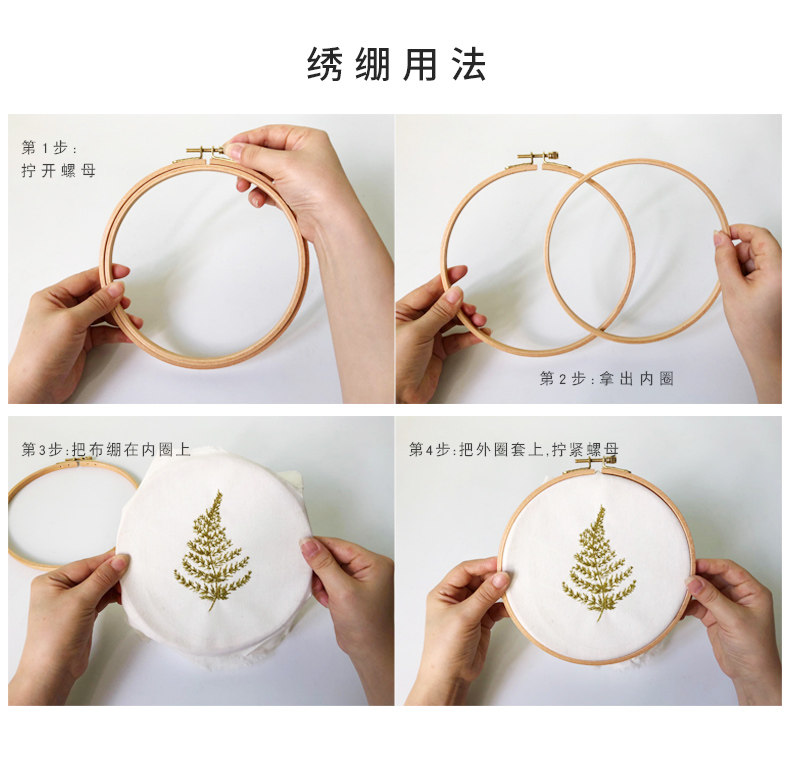 绣绷用法

第1步：
拧开螺母

第2步：拿出内圈

第3步：把布绷在内圈上

第4步：把外圈套上，拧紧螺母