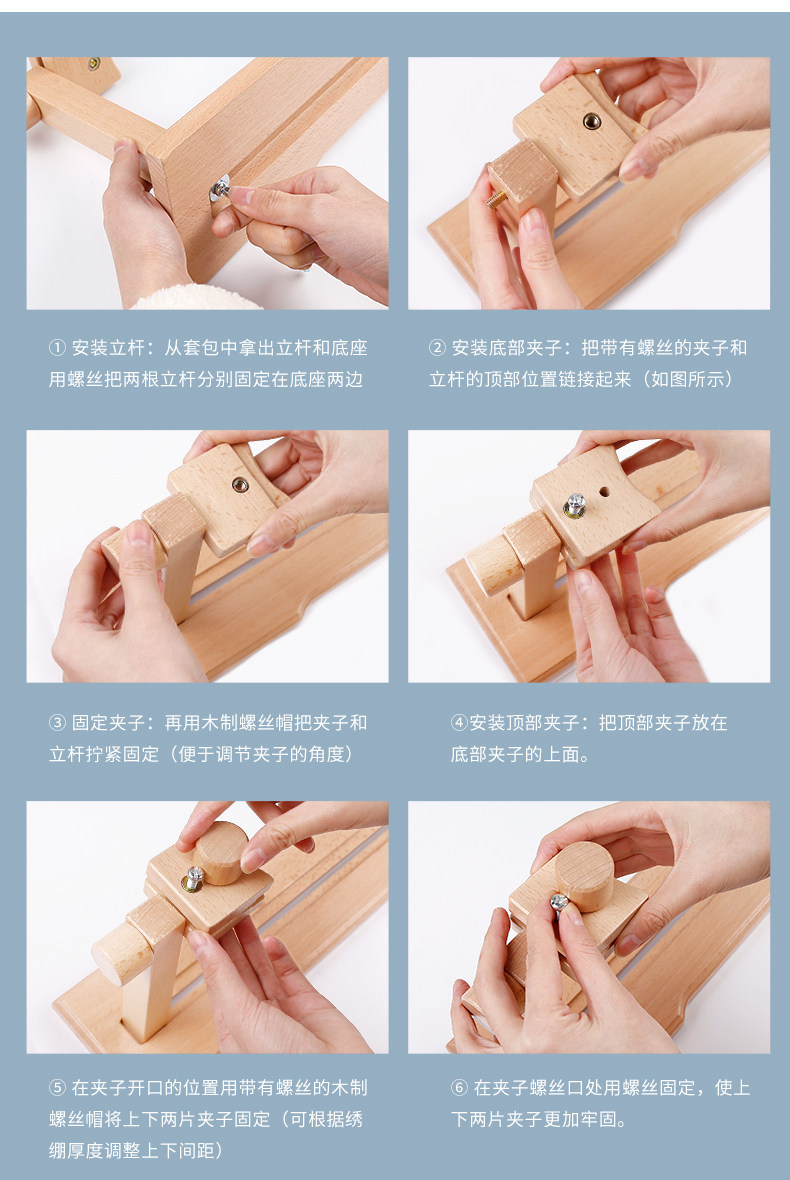 ① 安装立杆：从套包中拿出立杆和底座用螺丝把两根立杆分别固定在底座两边

② 安装底部夹子：把带有螺丝的夹子和立杆的顶部位置链接起来（如图所示）

③ 固定夹子：再用木制螺丝帽把夹子和立杆拧紧固定（便于调节夹子的角度）

④安装顶部夹子：把顶部夹子放在底部夹子的上面。

⑤ 在夹子开口的位置用带有螺丝的木制螺丝帽将上下两片夹子固定（可根据绣绷厚度调整上下间距）

⑥ 在夹子螺丝口处用螺丝固定，使上下两片夹子更加牢固。