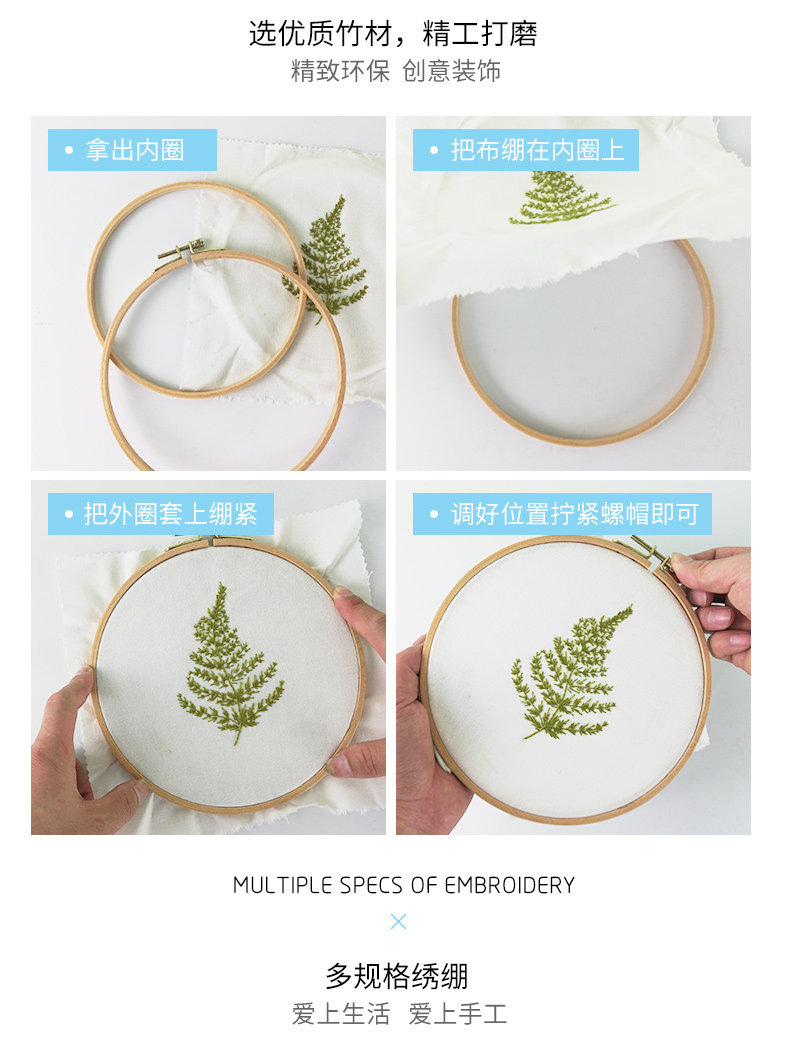 选优质竹材，精工打磨
精致环保 创意装饰

• 拿出内圈

• 把布绷在内圈上

• 把外圈套上绷紧

• 调好位置拧紧螺帽即可

MULTIPLE SPECS OF EMBROIDERY
×
多规格绣绷
爱上生活 爱上手工