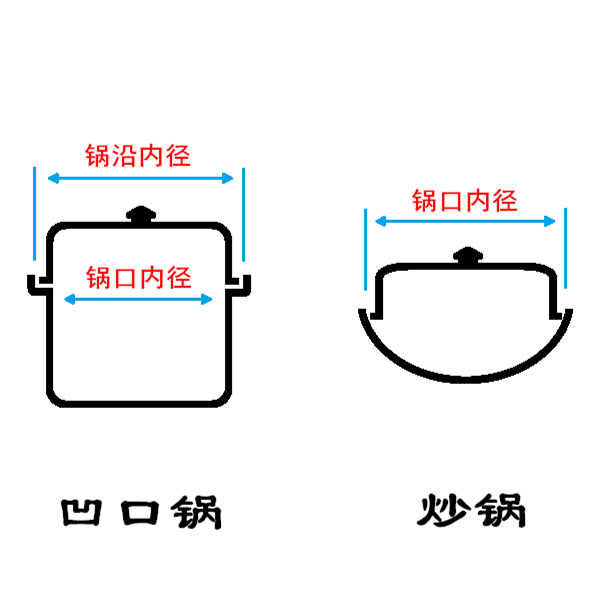 锅沿内径

锅口内径

凹口锅

锅口内径

炒锅