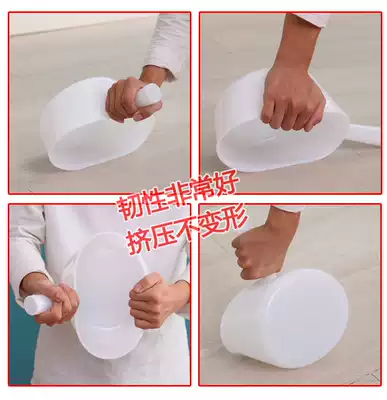 韧性非常好
挤压不变形