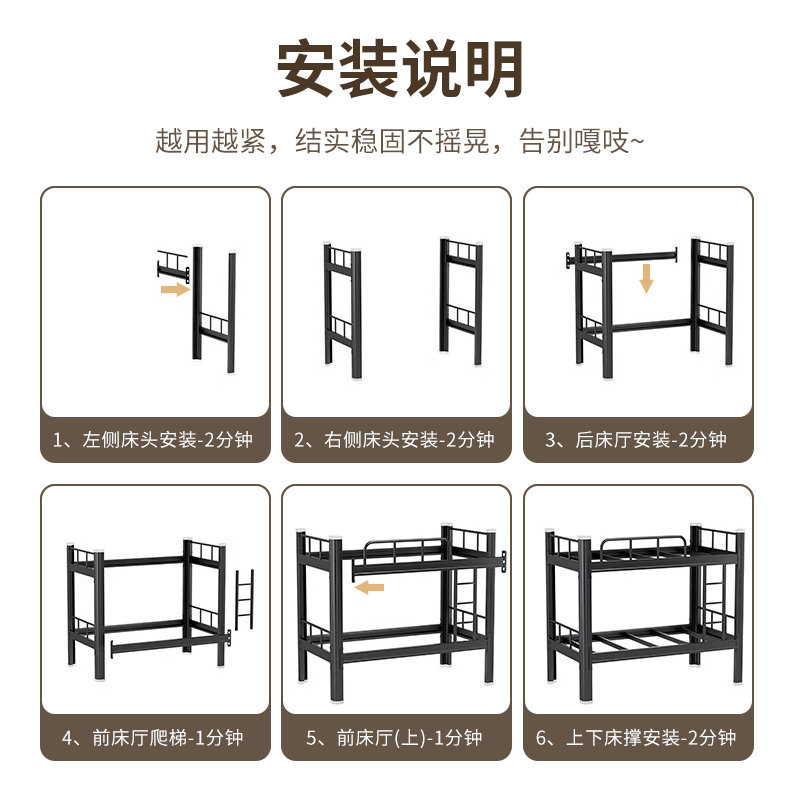 安装说明

越用越紧，结实稳固不摇晃，告别嘎吱~

1、左侧床头安装-2分钟

2、右侧床头安装-2分钟

3、后床厅安装-2分钟

4、前床厅爬梯-1分钟

5、前床厅(上)-1分钟

6、上下床撑安装-2分钟