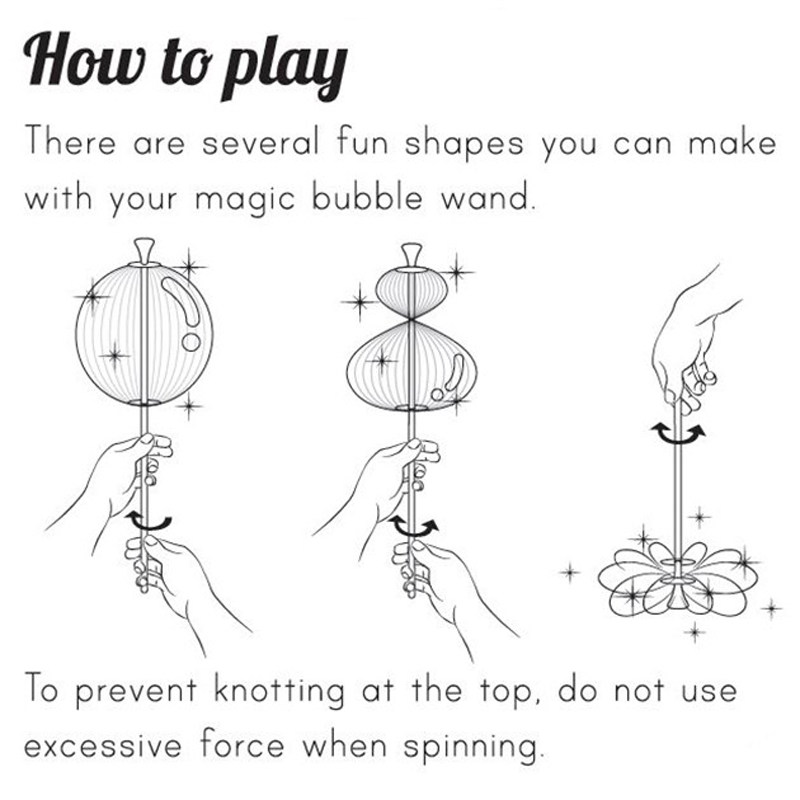 How to play

There are several fun shapes you can make with your magic bubble wand.

To prevent knotting at the top, do not use excessive force when spinning.