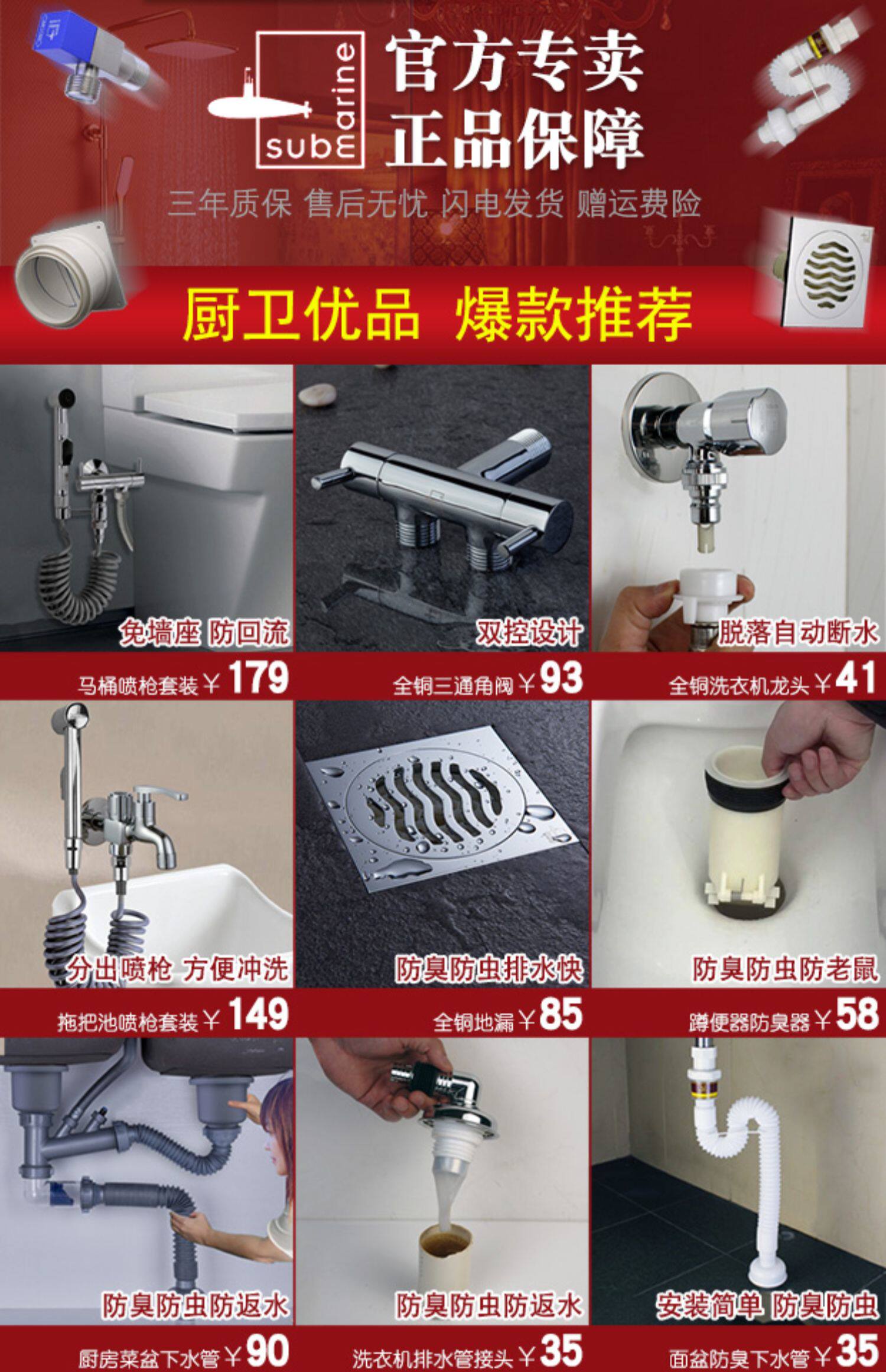 submarine
官方专卖
正品保障
三年质保 售后无忧 闪电发货 赠运费险

厨卫优品 爆款推荐

免墙座 防回流
马桶喷枪套装 ¥179

双控设计
全铜三通角阀 ¥93

脱落自动断水
全铜洗衣机龙头 ¥41

分出喷枪 方便冲洗
拖把池喷枪套装 ¥149

防臭防虫排水快
全铜地漏 ¥85

防臭防虫防老鼠
蹲便器防臭器 ¥58

防臭防虫防返水
厨房菜盆下水管 ¥90

防臭防虫防返水
洗衣机排水管接头 ¥35

安装简单 防臭防虫
面盆防臭下水管 ¥35