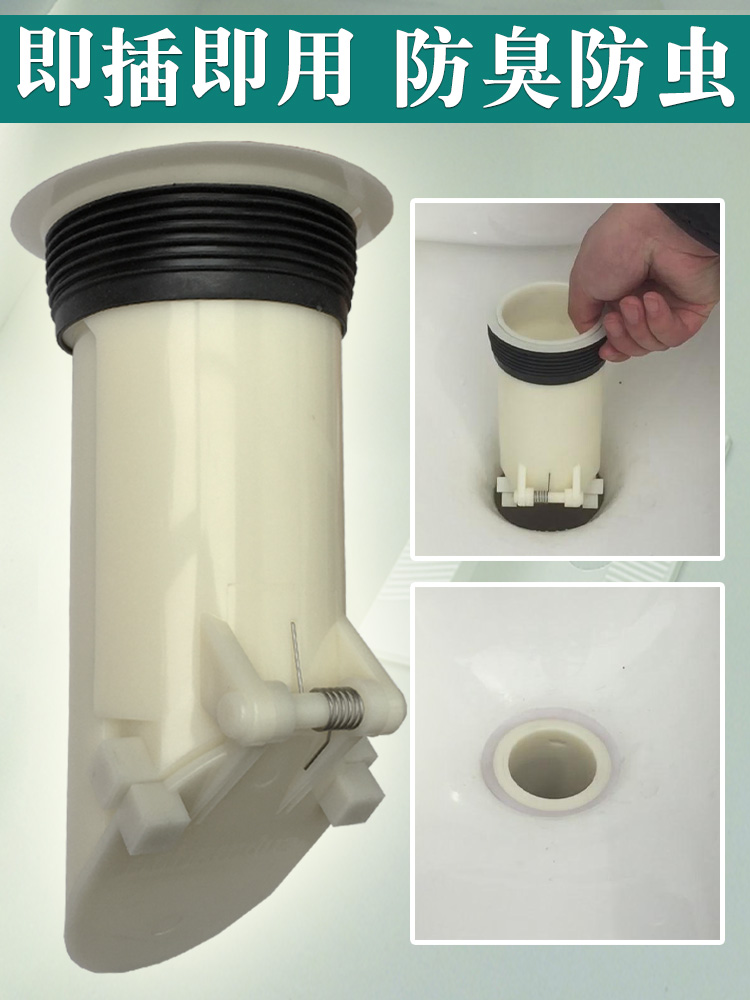 即插即用 防臭防虫