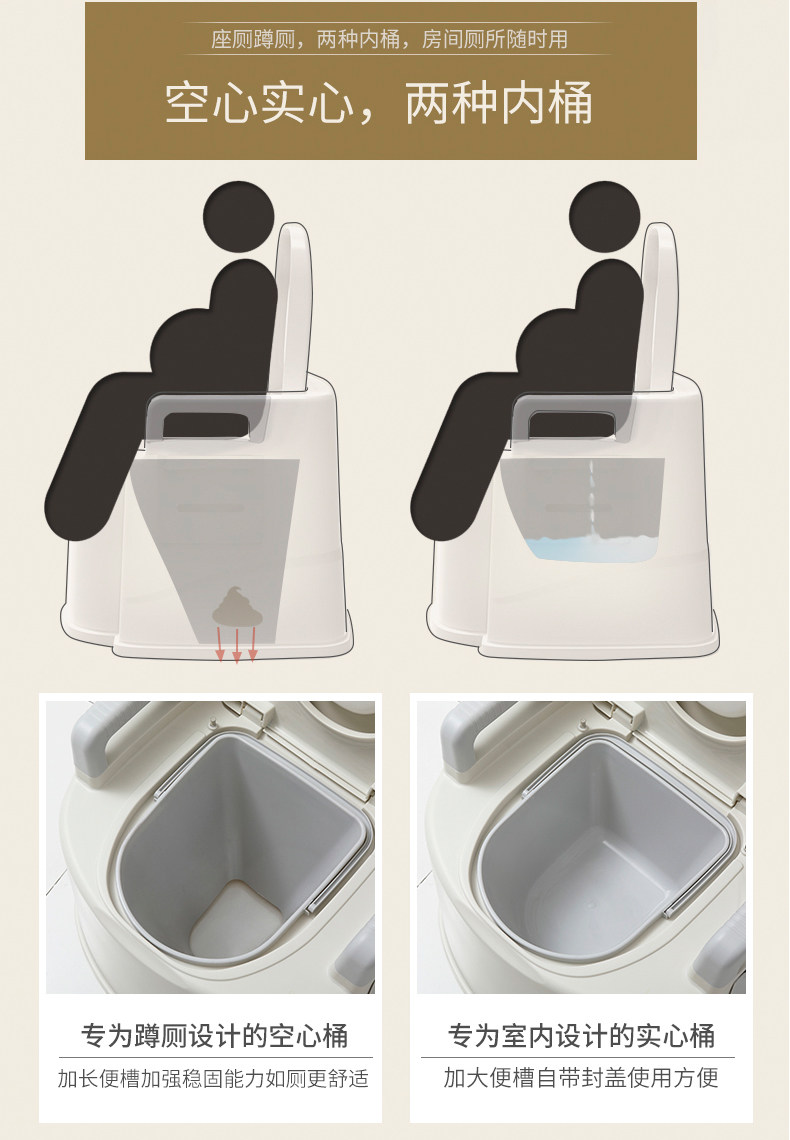 座厕蹲厕，两种内桶，房间厕所随时用

空心实心，两种内桶

专为蹲厕设计的空心桶

加长便槽加强稳固能力如厕更舒适

专为室内设计的实心桶

加大便槽自带封盖使用方便