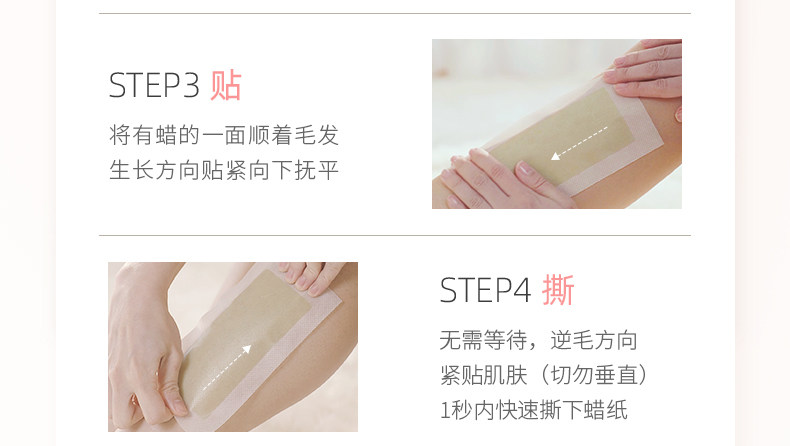 STEP3 贴

将有蜡的一面顺着毛发生长方向贴紧向下抚平

STEP4 撕

无需等待，逆毛方向紧贴肌肤（切勿垂直）1秒内快速撕下蜡纸