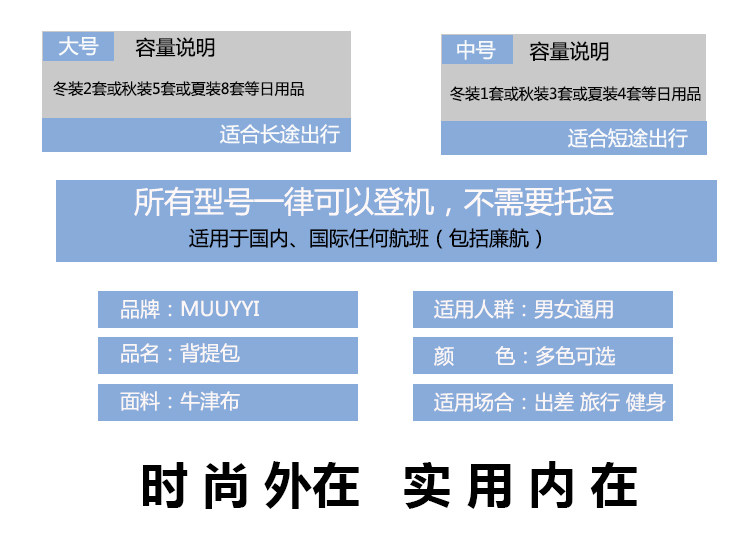 大号 容量说明

冬装2套或秋装5套或夏装8套等日用品

适合长途出行

中号 容量说明

冬装1套或秋装3套或夏装4套等日用品

适合短途出行

所有型号一律可以登机，不需要托运

适用于国内、国际任何航班（包括廉航）

品牌：MUUYYI

品名：背提包

面料：牛津布

适用人群：男女通用

颜 色：多色可选

适用场合：出差 旅行 健身

时尚外在 实用内在