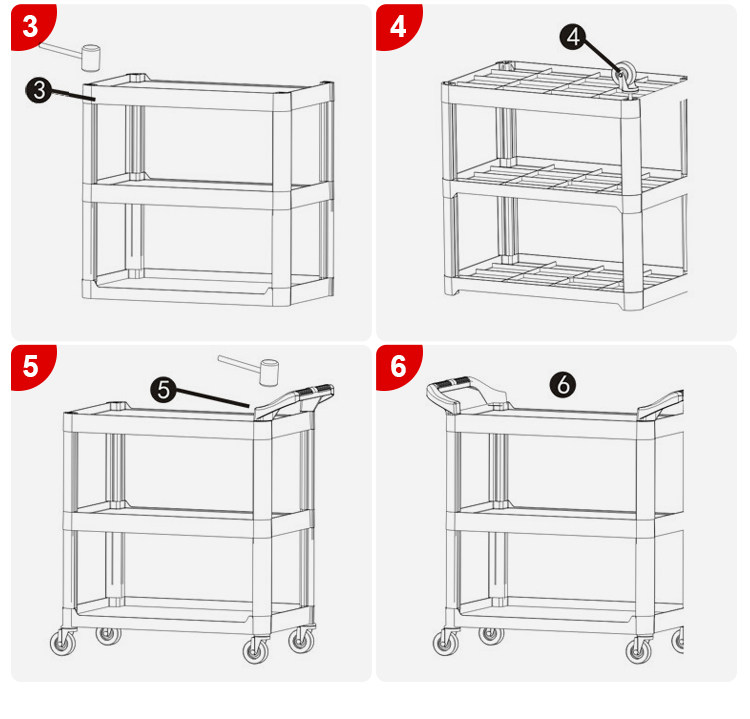 3
3
4
4
5
5
6
6