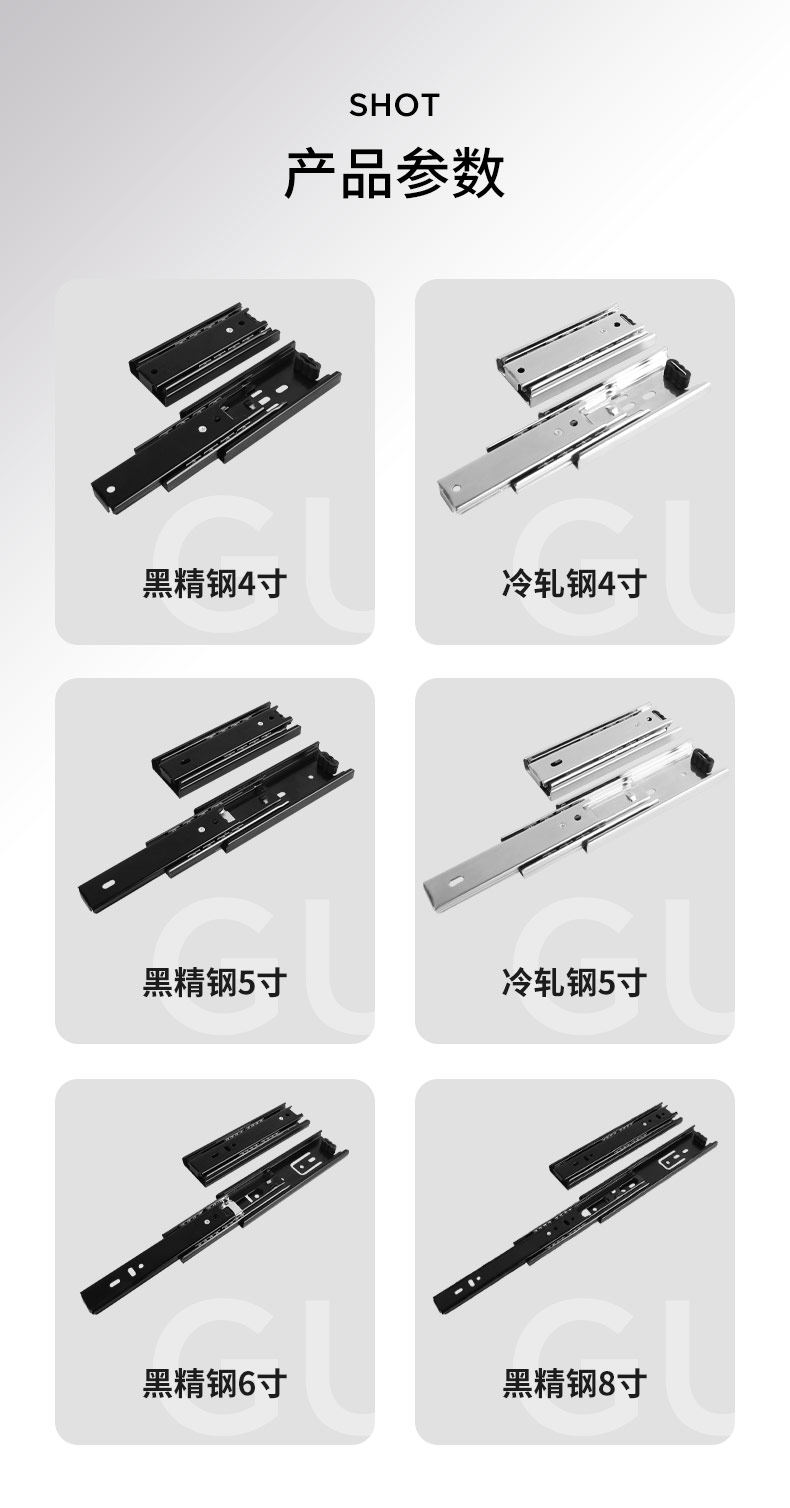 SHOT
产品参数

黑精钢4寸

冷轧钢4寸

黑精钢5寸

冷轧钢5寸

黑精钢6寸

黑精钢8寸