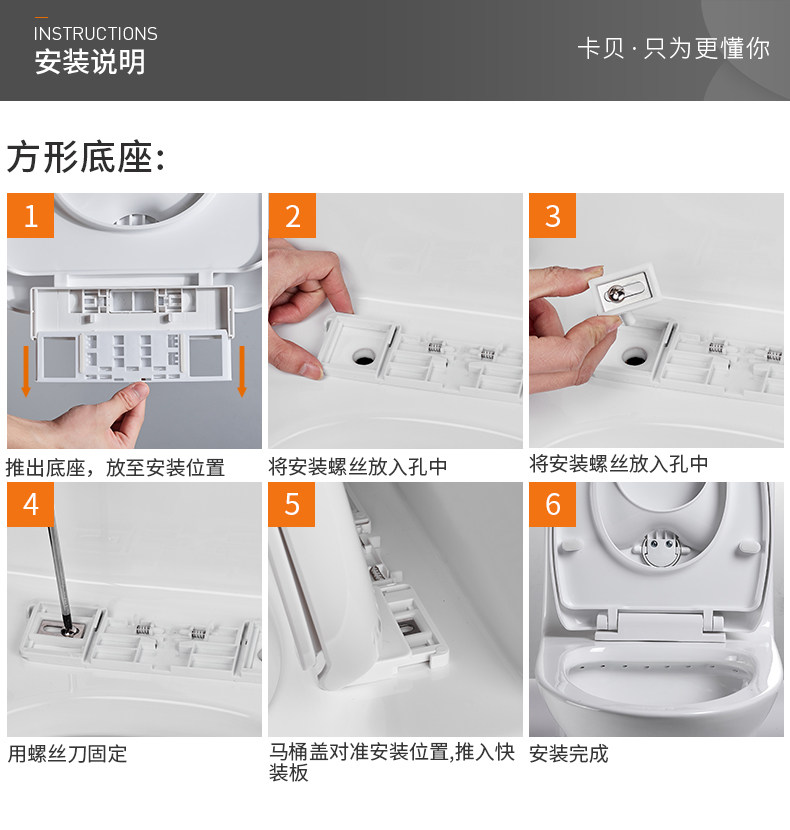 INSTRUCTIONS
安装说明

卡贝 · 只为更懂你

方形底座:

1

推出底座，放至安装位置

2

将安装螺丝放入孔中

3

将安装螺丝放入孔中

4

用螺丝刀固定

5

马桶盖对准安装位置,推入快装板

6

安装完成