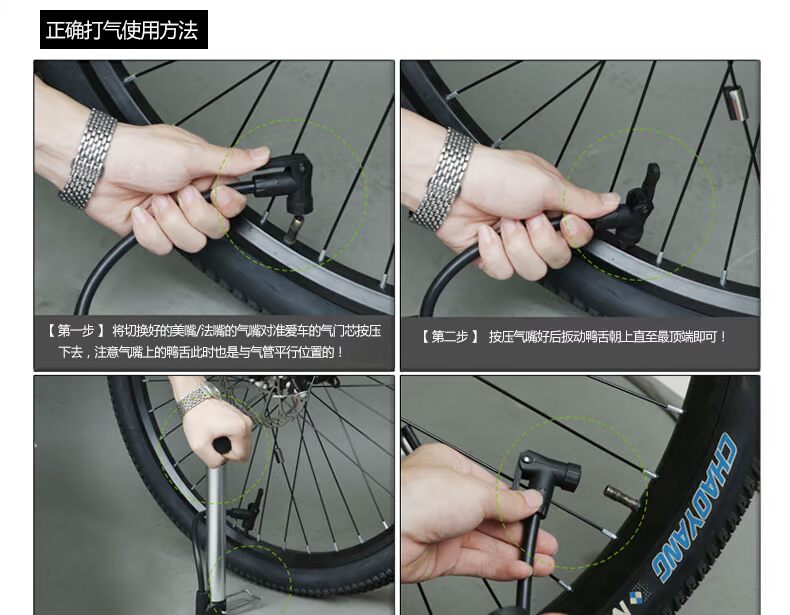 正确打气使用方法

【 第一步 】 将切换好的美嘴/法嘴的气嘴对准爱车的气门芯按压下去，注意气嘴上的鸭舌此时也是与气管平行位置的！

【 第二步 】 按压气嘴好后扳动鸭舌朝上直至最顶端即可！

CHAOYANG