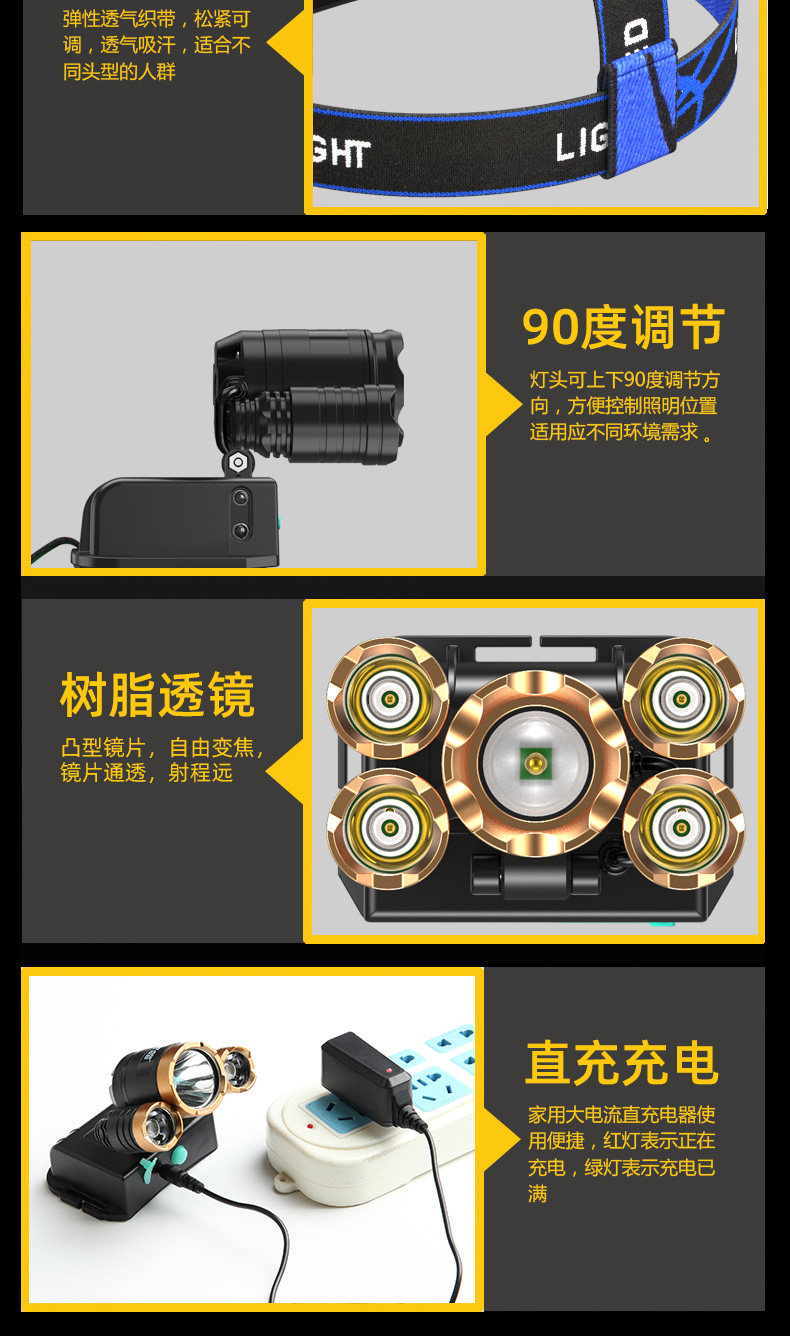 弹性透气织带，松紧可调，透气吸汗，适合不同头型的人群

GHT LIG

90度调节

灯头可上下90度调节方向，方便控制照明位置适用应不同环境需求。

树脂透镜

凸型镜片，自由变焦，镜片通透，射程远

直充充电

家用大电流直充电器使用便捷，红灯表示正在充电，绿灯表示充电已满