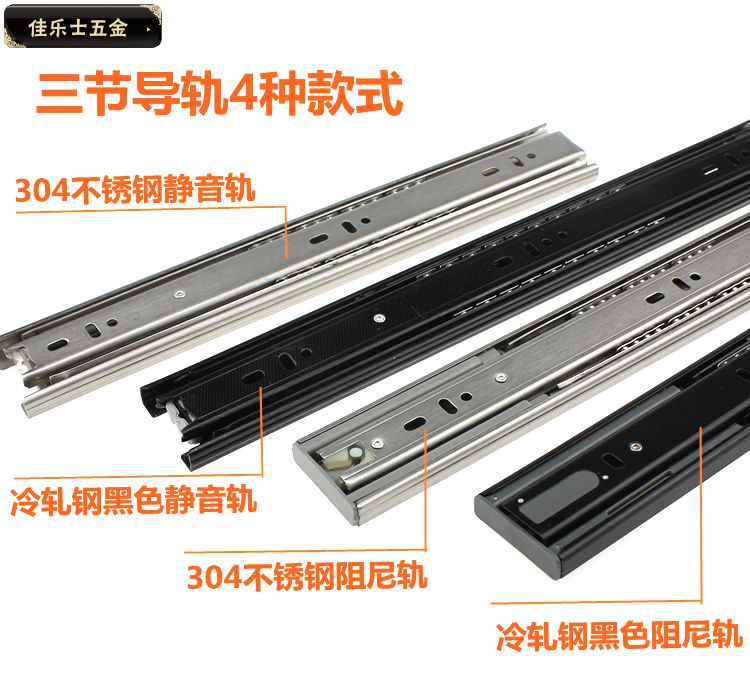 佳乐士五金

三节导轨4种款式

304不锈钢静音轨

冷轧钢黑色静音轨

304不锈钢阻尼轨

冷轧钢黑色阻尼轨