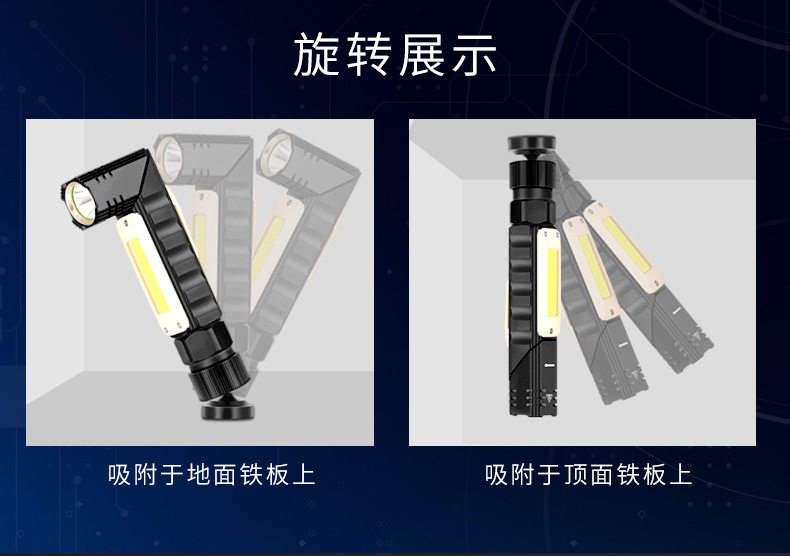 旋转展示

吸附于地面铁板上

吸附于顶面铁板上