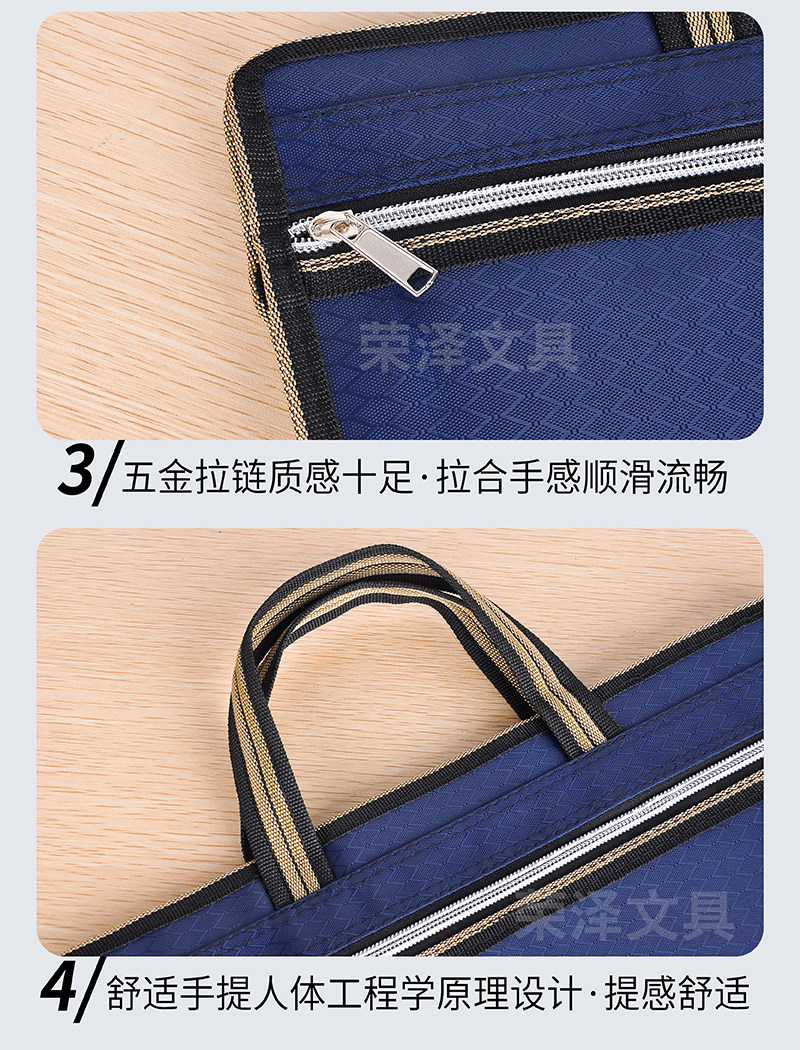 荣泽文具

3/ 五金拉链质感十足·拉合手感顺滑流畅

荣泽文具

4/ 舒适手提人体工程学原理设计·提感舒适