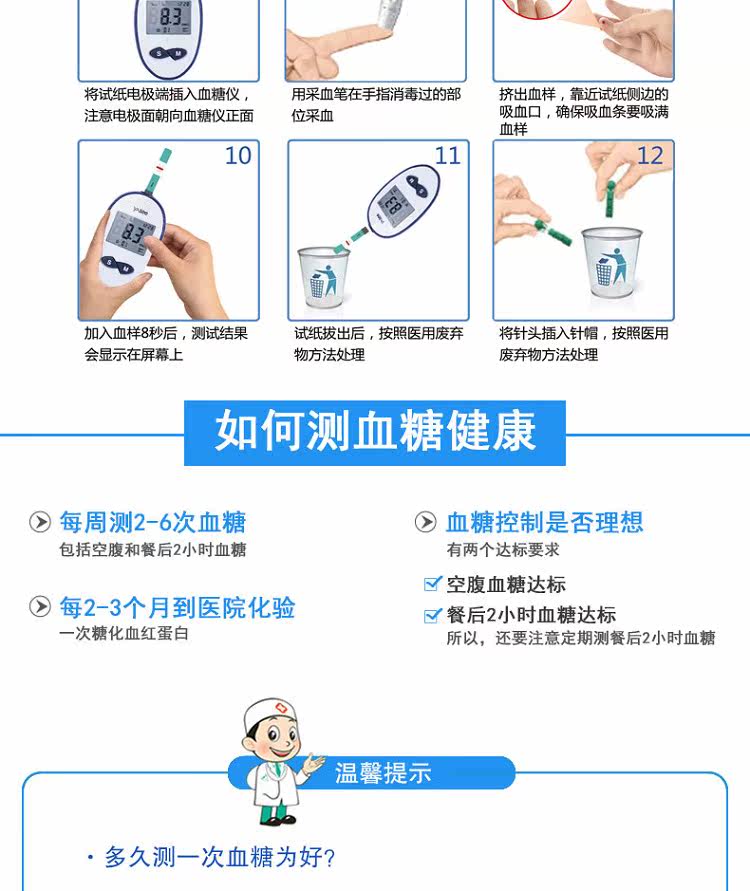 8.3

将试纸电极端插入血糖仪，注意电极面朝向血糖仪正面

用采血笔在手指消毒过的部位采血

挤出血样，靠近试纸侧边的吸血口，确保吸血条要吸满血样

10

8.3

加入血样8秒后，测试结果会显示在屏幕上

11

8.3

试纸拔出后，按照医用废弃物方法处理

12

将针头插入针帽，按照医用废弃物方法处理

如何测血糖健康

每周测2-6次血糖
包括空腹和餐后2小时血糖

每2-3个月到医院化验
一次糖化血红蛋白

血糖控制是否理想
有两个达标要求

空腹血糖达标

餐后2小时血糖达标
所以，还要注意定期测餐后2小时血糖

温馨提示

· 多久测一次血糖为好?