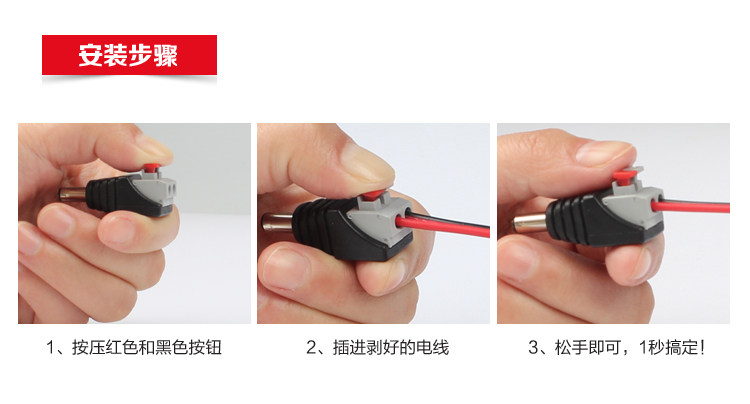 安装步骤

1、按压红色和黑色按钮

2、插进剥好的电线

3、松手即可，1秒搞定!