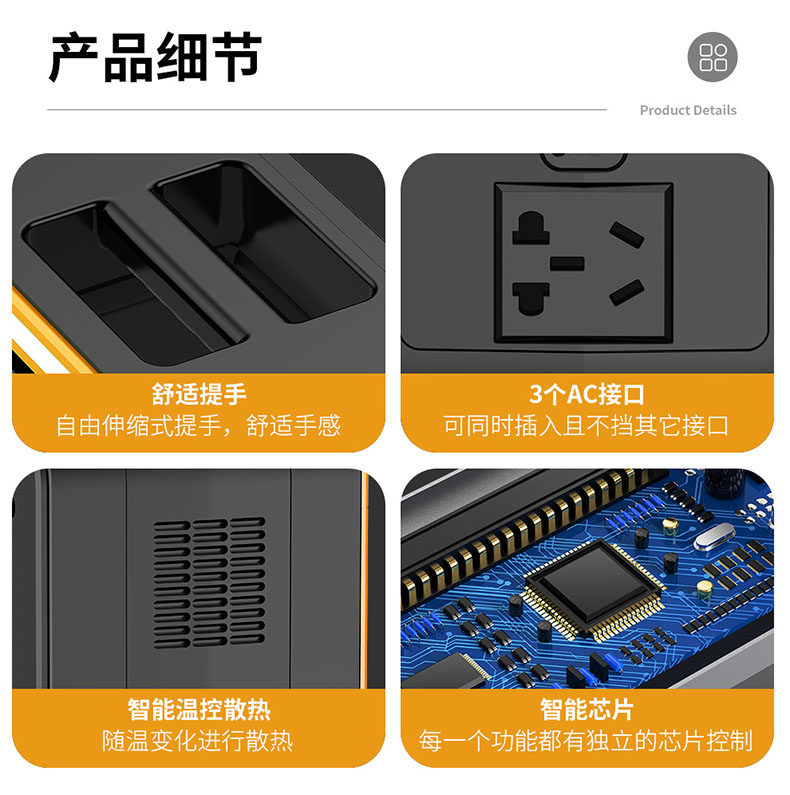 产品细节

Product Details

舒适提手
自由伸缩式提手，舒适手感

3个AC接口
可同时插入且不挡其它接口

智能温控散热
随温变化进行散热

智能芯片
每一个功能都有独立的芯片控制