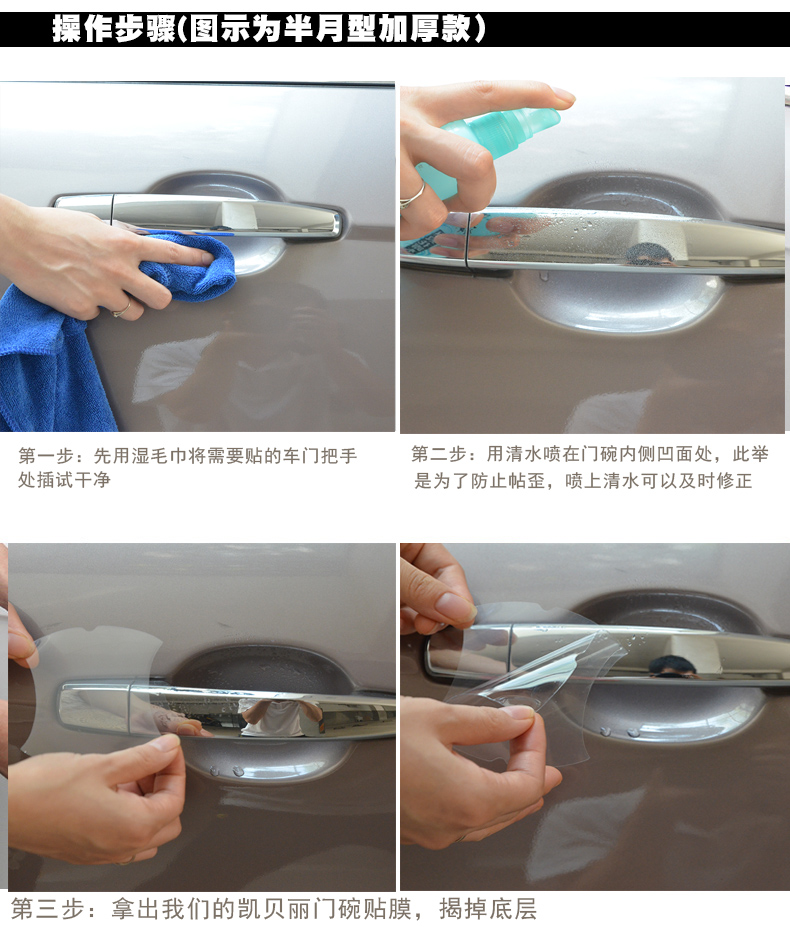 操作步骤(图示为半月型加厚款)

第一步：先用湿毛巾将需要贴的车门把手处插试干净

第二步：用清水喷在门碗内侧凹面处，此举是为了防止帖歪，喷上清水可以及时修正

第三步：拿出我们的凯贝丽门碗贴膜，揭掉底层