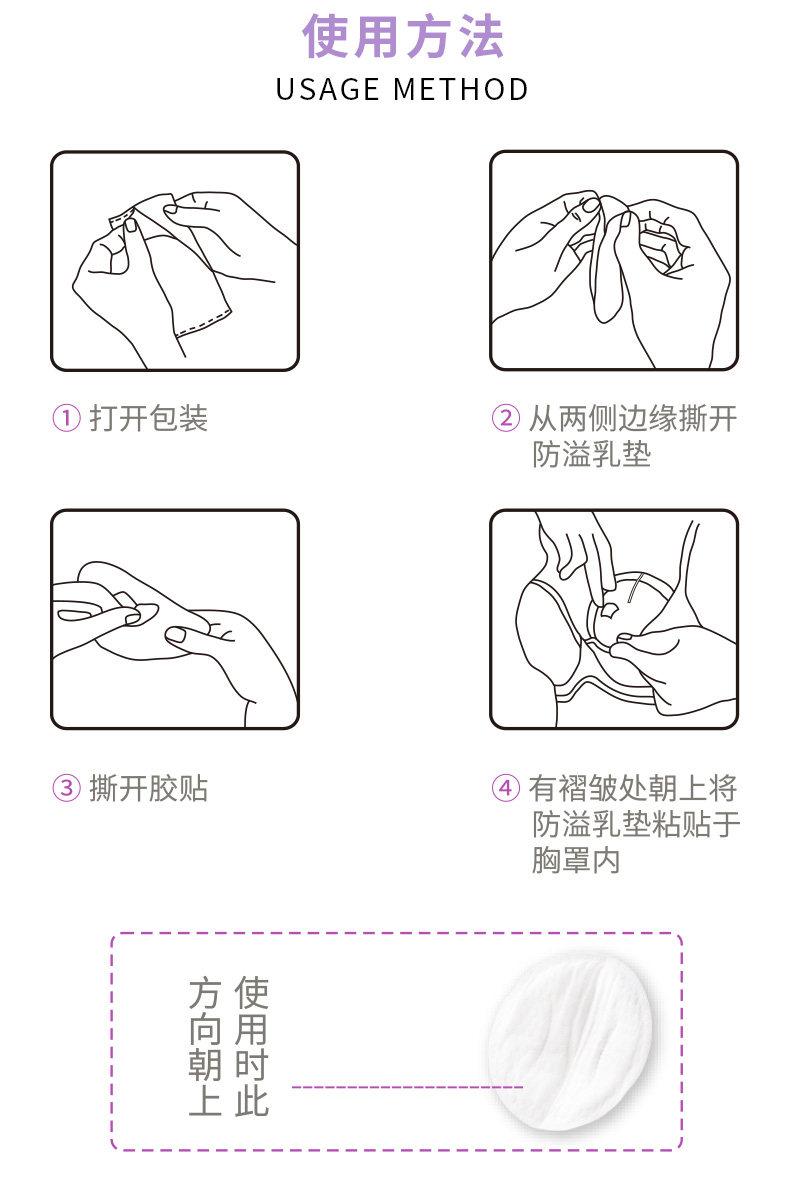 使用方法
USAGE METHOD

① 打开包装

② 从两侧边缘撕开防溢乳垫

③ 撕开胶贴

④ 有褶皱处朝上将防溢乳垫粘贴于胸罩内

使用时此方向朝上