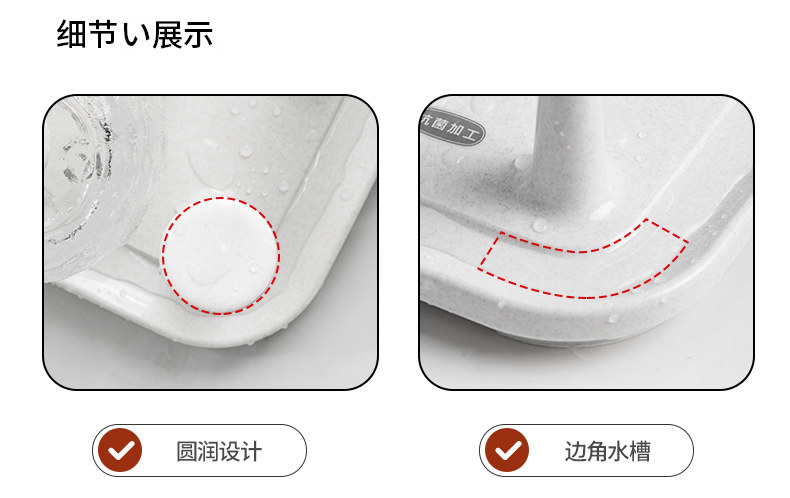 细节い展示

抗菌加工

圆润设计

边角水槽