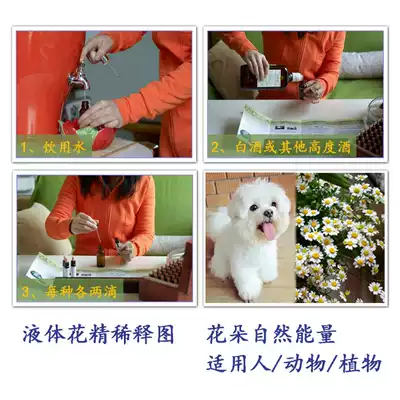 1、饮用水

2、白酒或其他高度酒

3、每种各两滴

液体花精稀释图

花朵自然能量

适用人/动物/植物