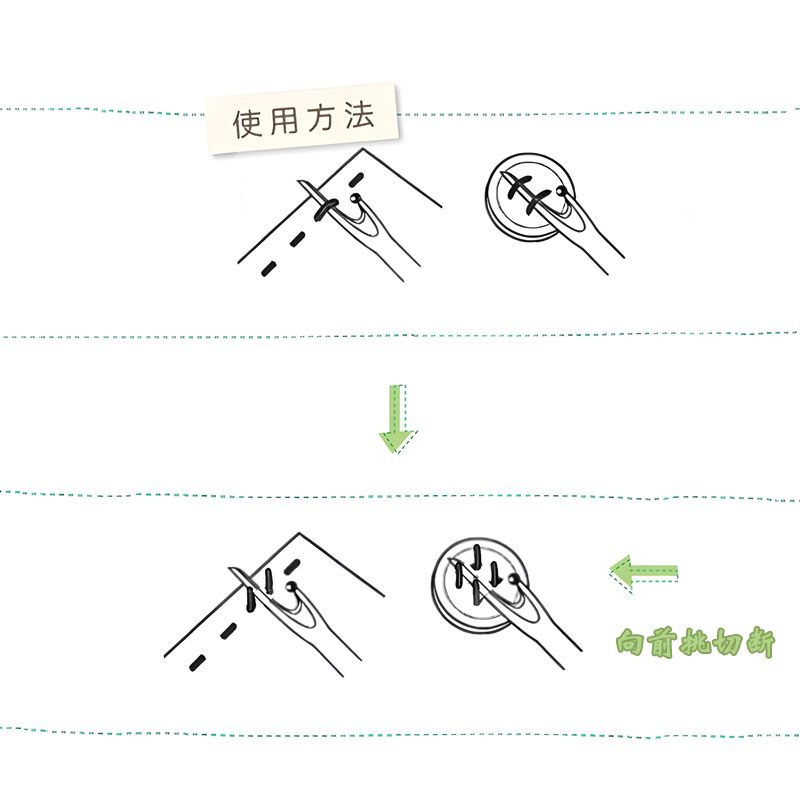 使用方法

向前挑切断