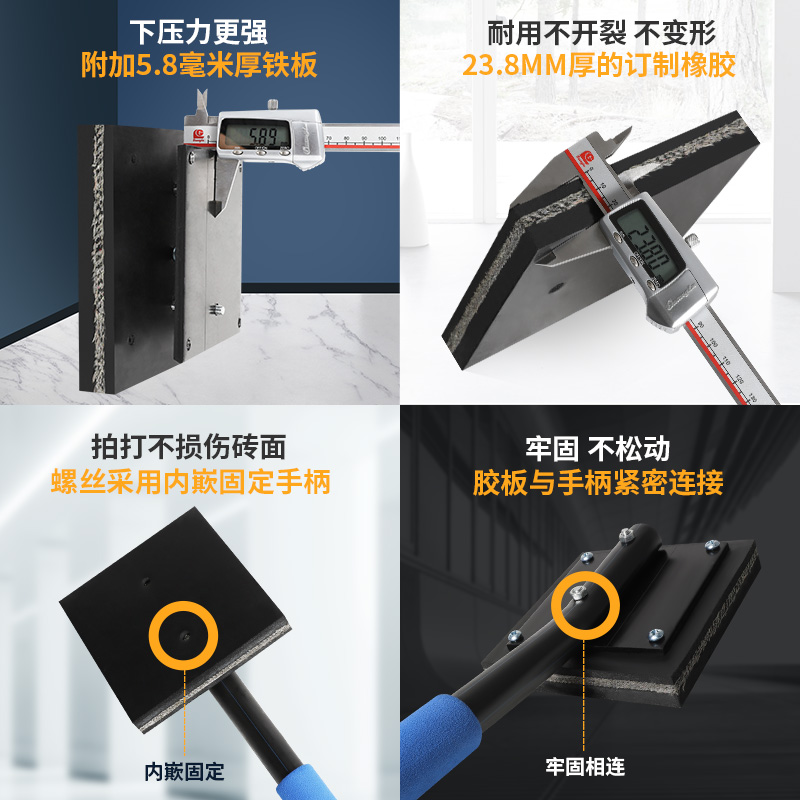 下压力更强
附加5.8毫米厚铁板

5.89

耐用不开裂 不变形
23.8MM厚的订制橡胶

23.80

拍打不损伤砖面
螺丝采用内嵌固定手柄

内嵌固定

牢固 不松动
胶板与手柄紧密连接

牢固相连