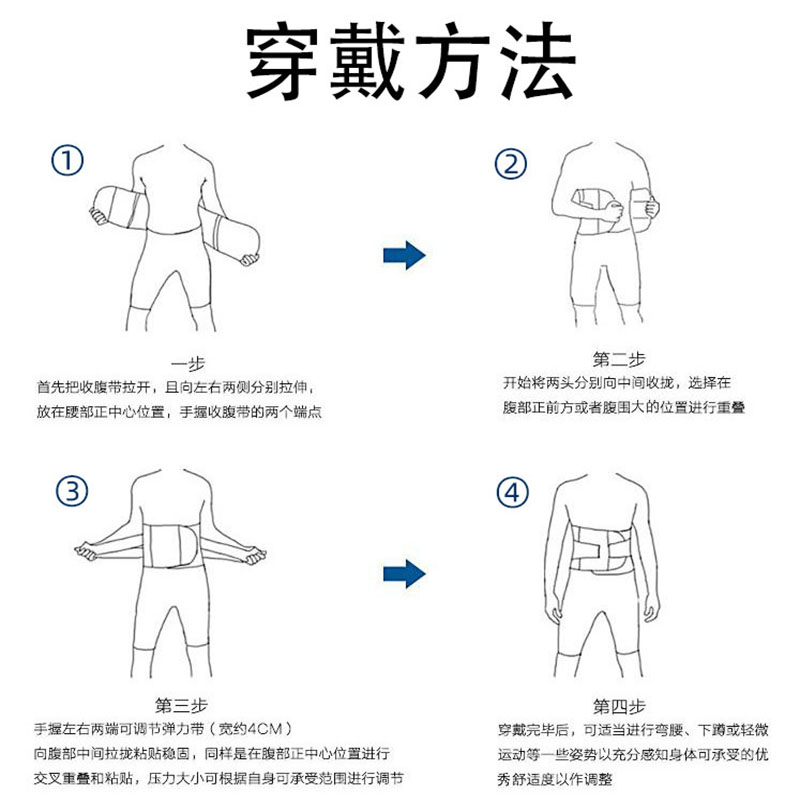 穿戴方法

①

一步
首先把收腹带拉开，且向左右两侧分别拉伸，放在腰部正中心位置，手握收腹带的两个端点

②

第二步
开始将两头分别向中间收拢，选择在腹部正前方或者腹围大的位置进行重叠

③

第三步
手握左右两端可调节弹力带（宽约4CM）向腹部中间拉拢粘贴稳固，同样是在腹部正中心位置进行交叉重叠和粘贴，压力大小可根据自身可承受范围进行调节

④

第四步
穿戴完毕后，可适当进行弯腰、下蹲或轻微运动等一些姿势以充分感知身体可承受的优秀舒适度以作调整