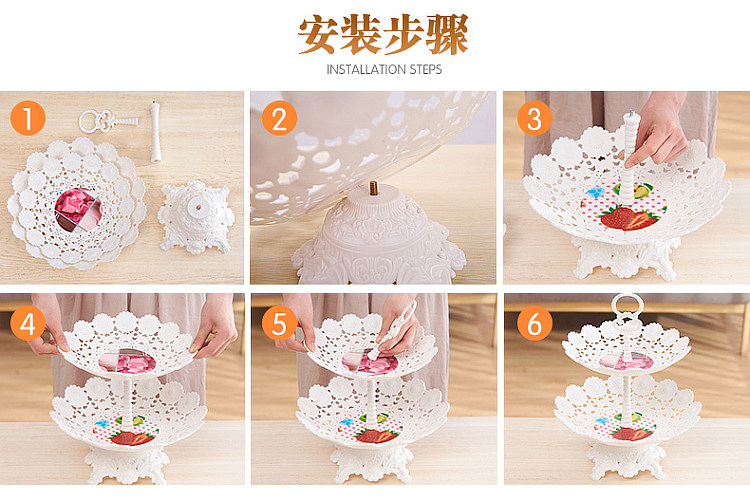 安装步骤
INSTALLATION STEPS

1

2

3

4

5

6