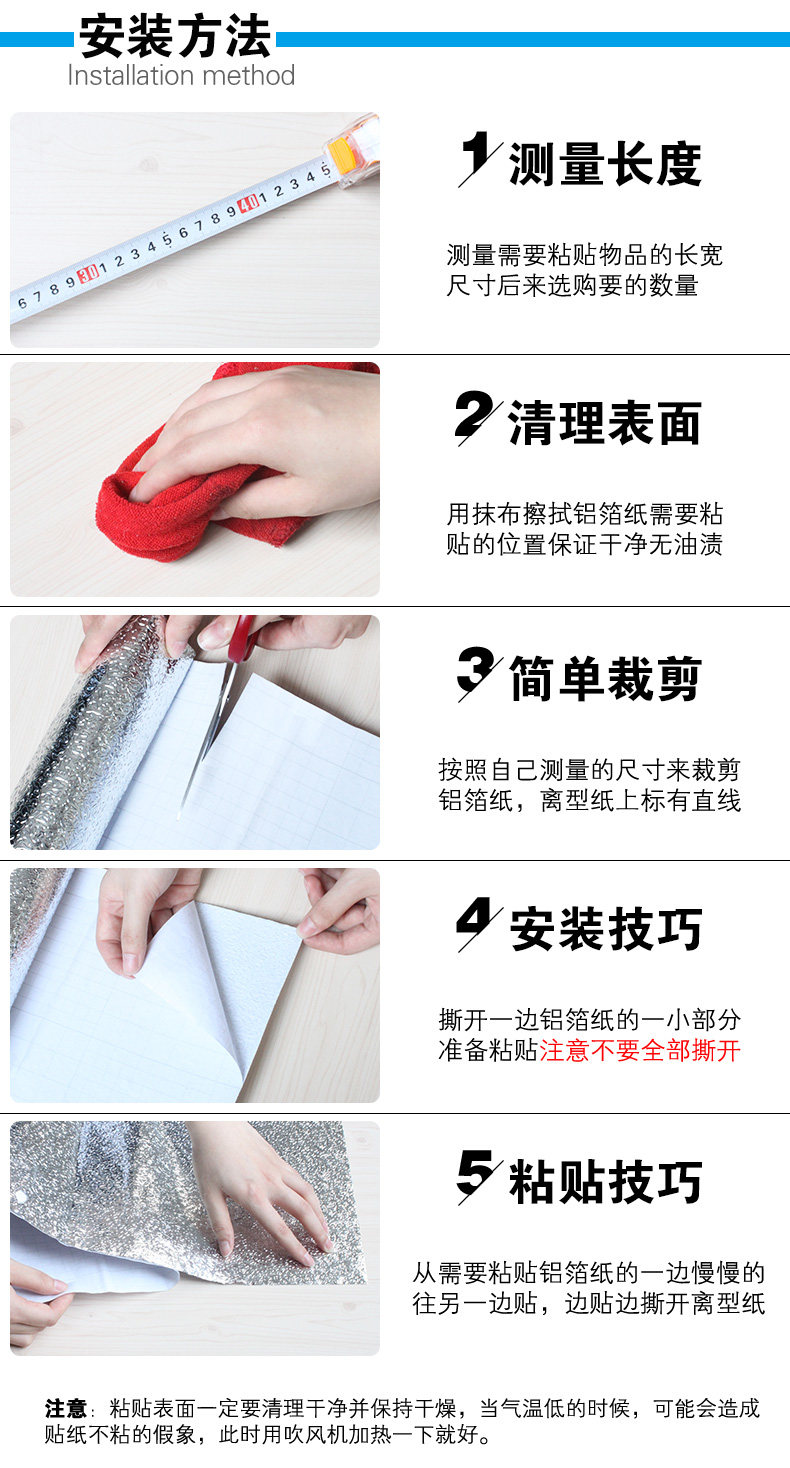 安装方法
Installation method

6 7 8 9 30 1 2 3 4 5 6 7 8 9 40 1 2 3 4 5

1 测量长度

测量需要粘贴物品的长宽尺寸后来选购要的数量

2 清理表面

用抹布擦拭铝箔纸需要粘贴的位置保证干净无油渍

3 简单裁剪

按照自己测量的尺寸来裁剪铝箔纸，离型纸上标有直线

4 安装技巧

撕开一边铝箔纸的一小部分准备粘贴注意不要全部撕开

5 粘贴技巧

从需要粘贴铝箔纸的一边慢慢的往另一边贴，边贴边撕开离型纸

注意：粘贴表面一定要清理干净并保持干燥，当气温低的时候，可能会造成贴纸不粘的假象，此时用吹风机加热一下就好。