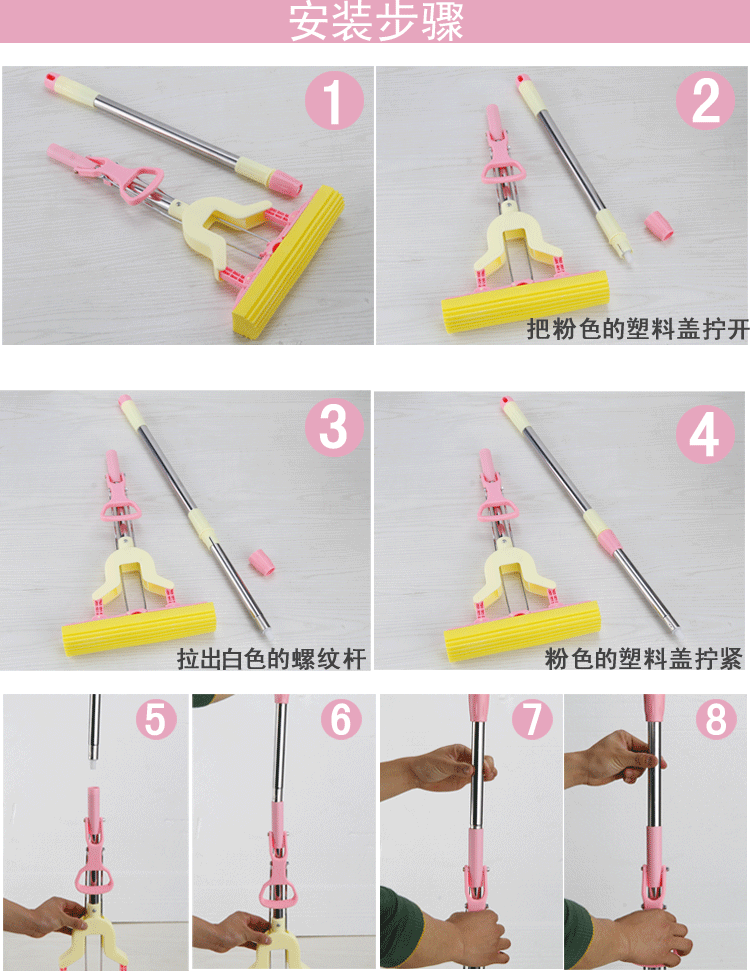 安装步骤

1

2

把粉色的塑料盖拧开

3

拉出白色的螺纹杆

4

粉色的塑料盖拧紧

5

6

7

8