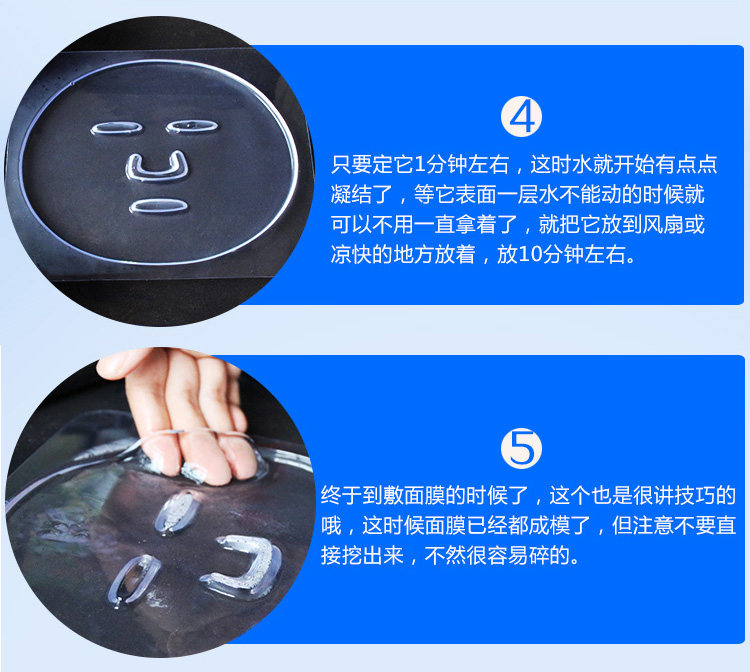 ④

只要定它1分钟左右，这时水就开始有点点凝结了，等它表面一层水不能动的时候就可以不用一直拿着了，就把它放到风扇或凉快的地方放着，放10分钟左右。

⑤

终于到敷面膜的时候了，这个也是很讲技巧的哦，这时候面膜已经都成模了，但注意不要直接挖出来，不然很容易碎的。