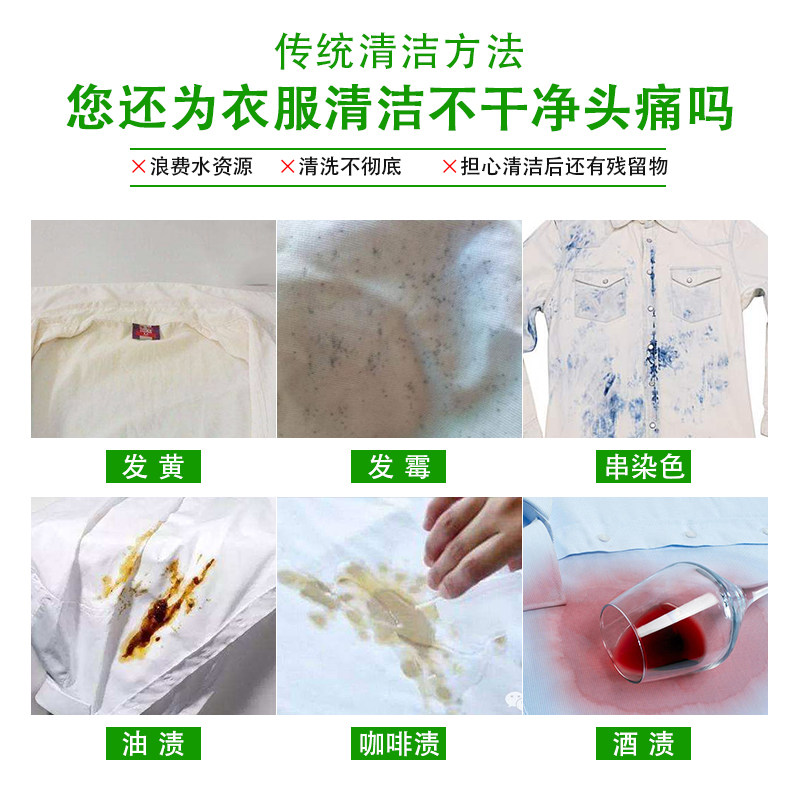 传统清洁方法
您还为衣服清洁不干净头痛吗

×浪费水资源 ×清洗不彻底 ×担心清洁后还有残留物

发黄

发霉

串染色

油渍

咖啡渍

酒渍